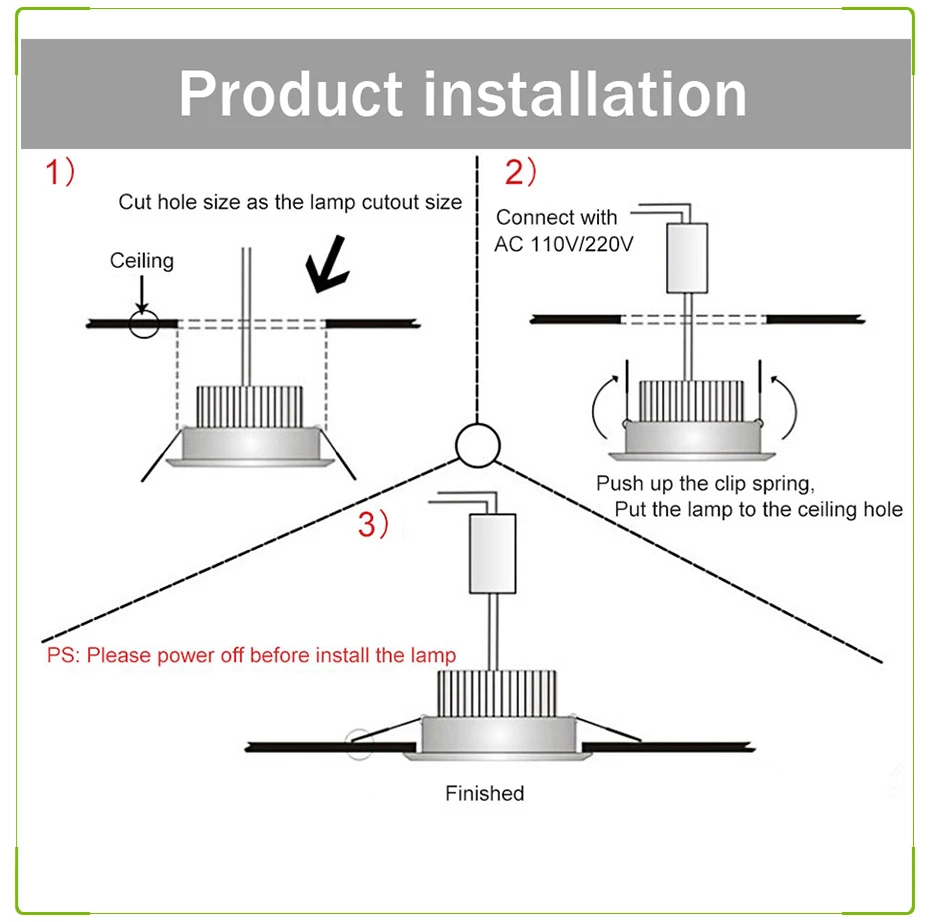 Product installation

1)

Cut hole size as the lamp cutout size

Ceiling

2)

Connect with AC 110V/220V

Push up the clip spring, Put the lamp to the ceiling hole

3)

PS: Please power off before install the lamp

Finished