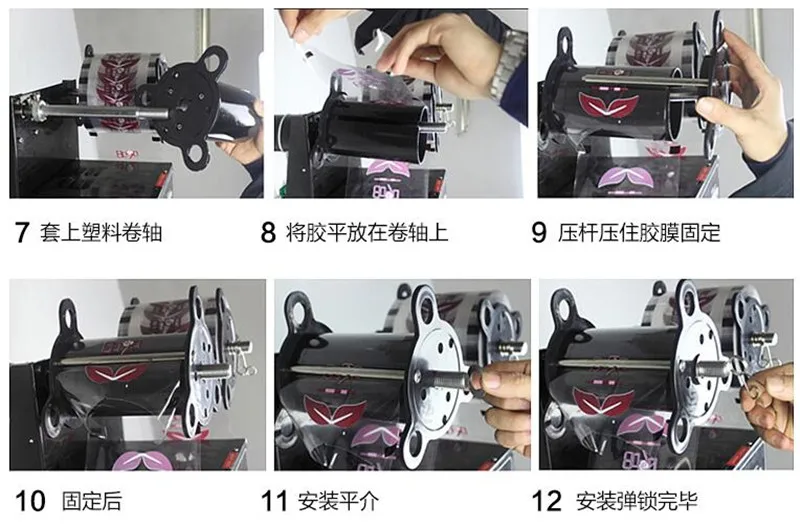 7 套上塑料卷轴

8 将胶平放在卷轴上

9 压杆压住胶膜固定

10 固定后

11 安装平介

12 安装弹锁完毕