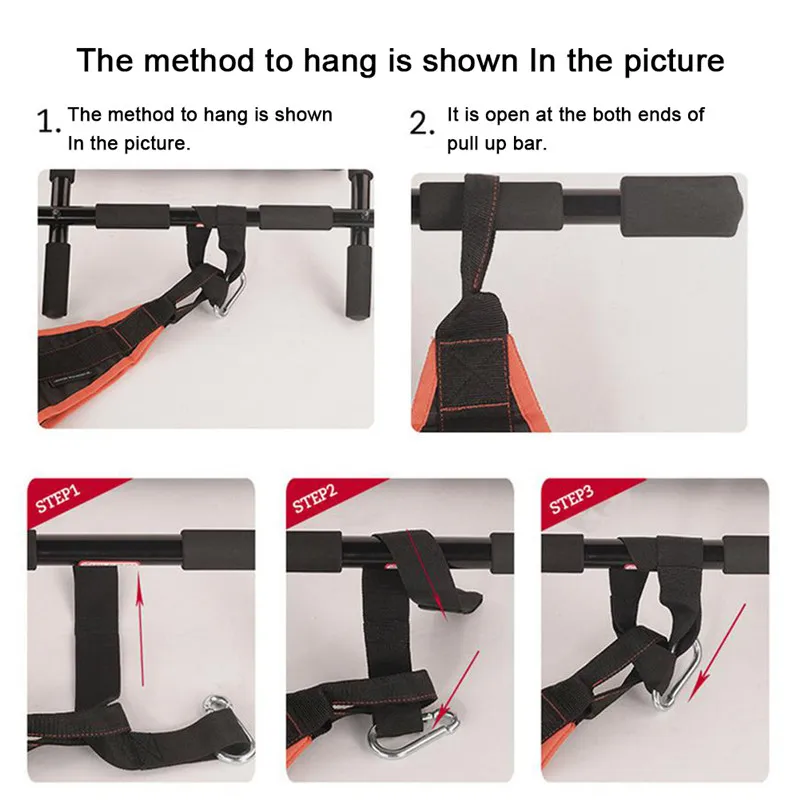 The method to hang is shown In the picture

1. The method to hang is shown In the picture.

2. It is open at the both ends of pull up bar.

STEP1

STEP2

STEP3