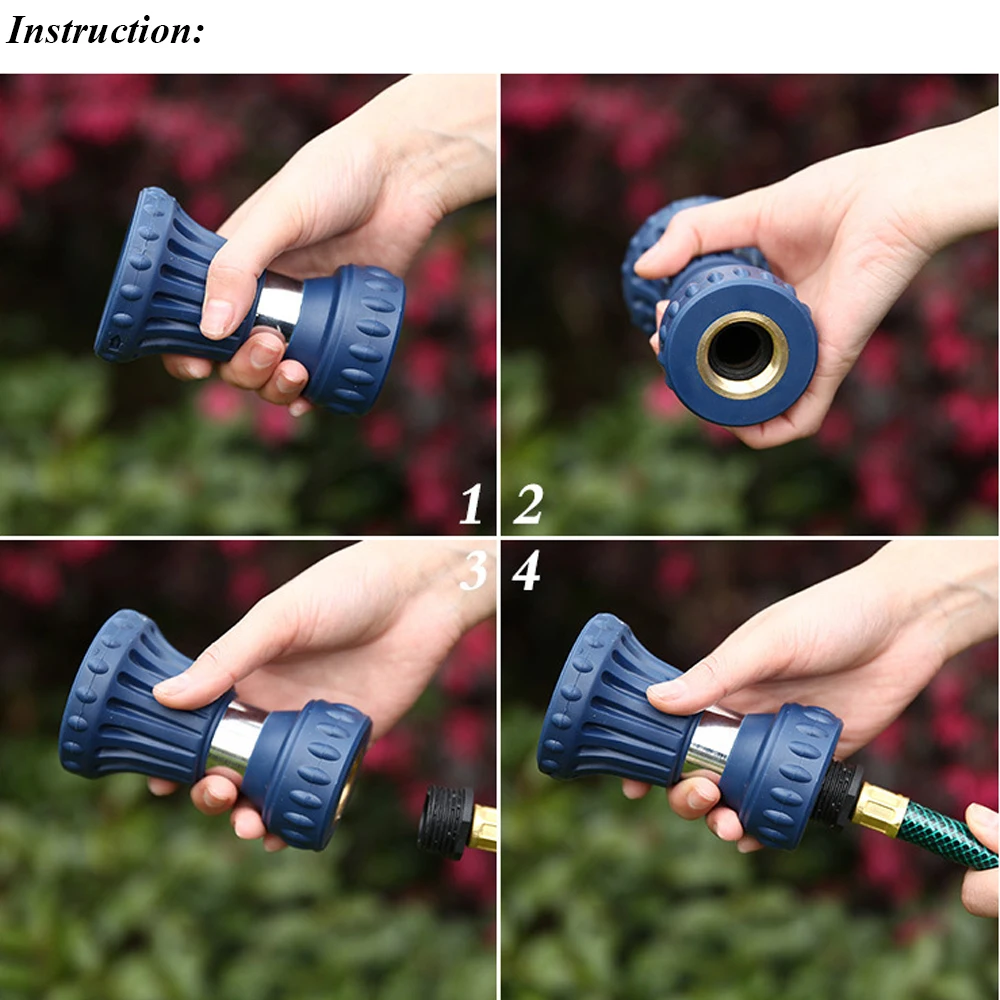 Instruction:

1 2

3 4