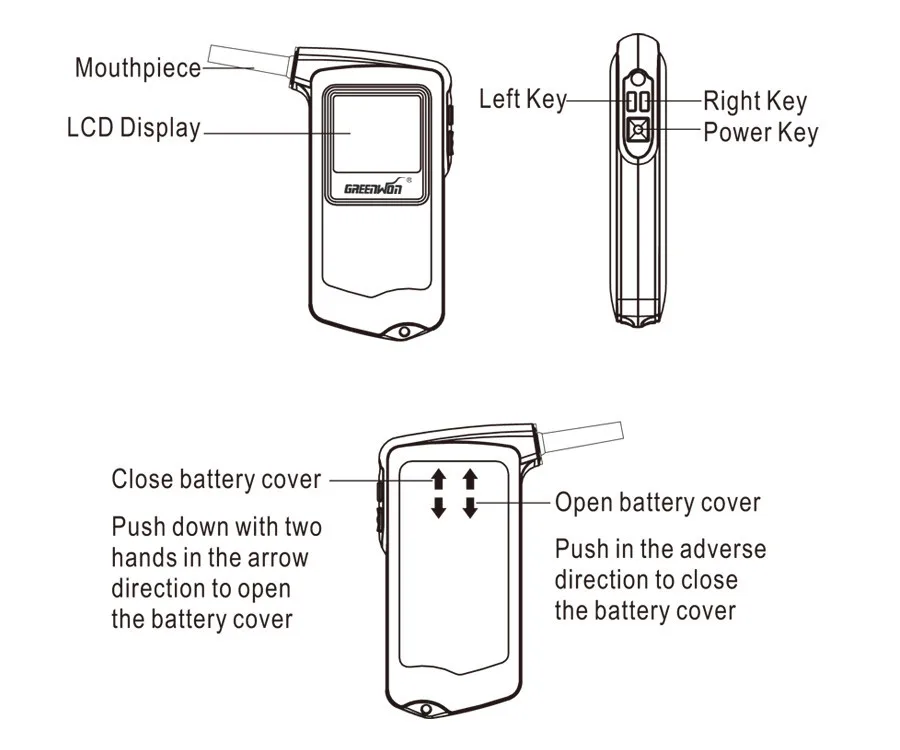 Mouthpiece

LCD Display

GREENWON®

Left Key

Right Key

Power Key

Close battery cover

Push down with two hands in the arrow direction to open the battery cover

Open battery cover

Push in the adverse direction to close the battery cover