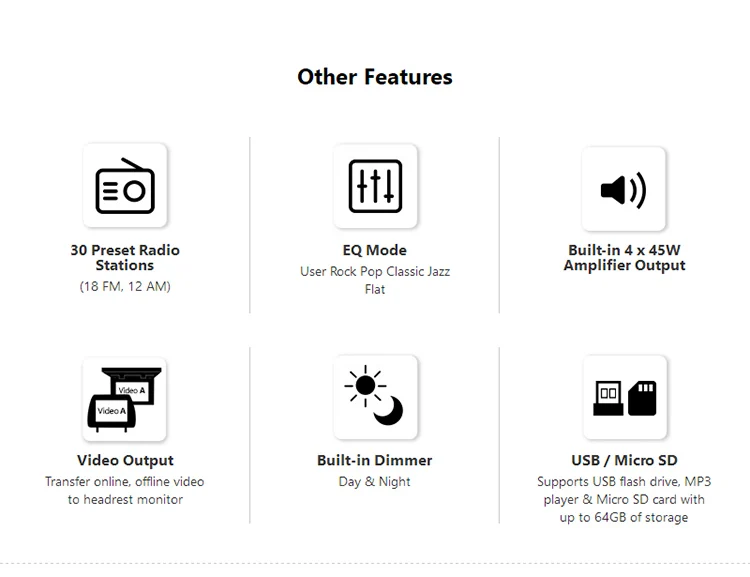 Other Features

30 Preset Radio Stations
(18 FM, 12 AM)

EQ Mode
User Rock Pop Classic Jazz Flat

Built-in 4 x 45W Amplifier Output

Video A
Video A

Video Output
Transfer online, offline video to headrest monitor

Built-in Dimmer
Day & Night

USB / Micro SD
Supports USB flash drive, MP3 player & Micro SD card with up to 64GB of storage