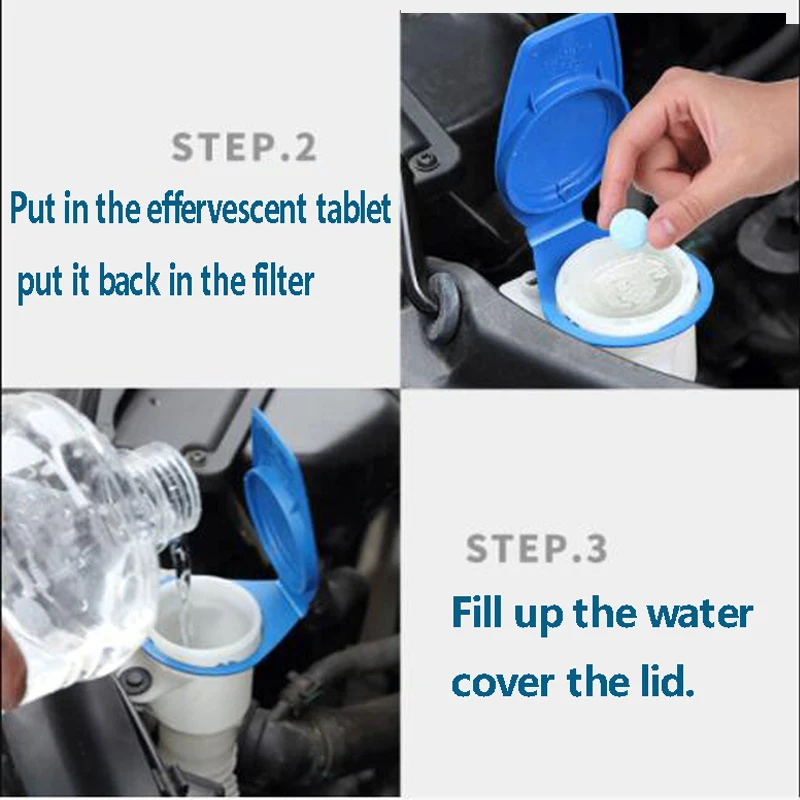 STEP.2

Put in the effervescent tablet

put it back in the filter

STEP.3

Fill up the water

cover the lid.