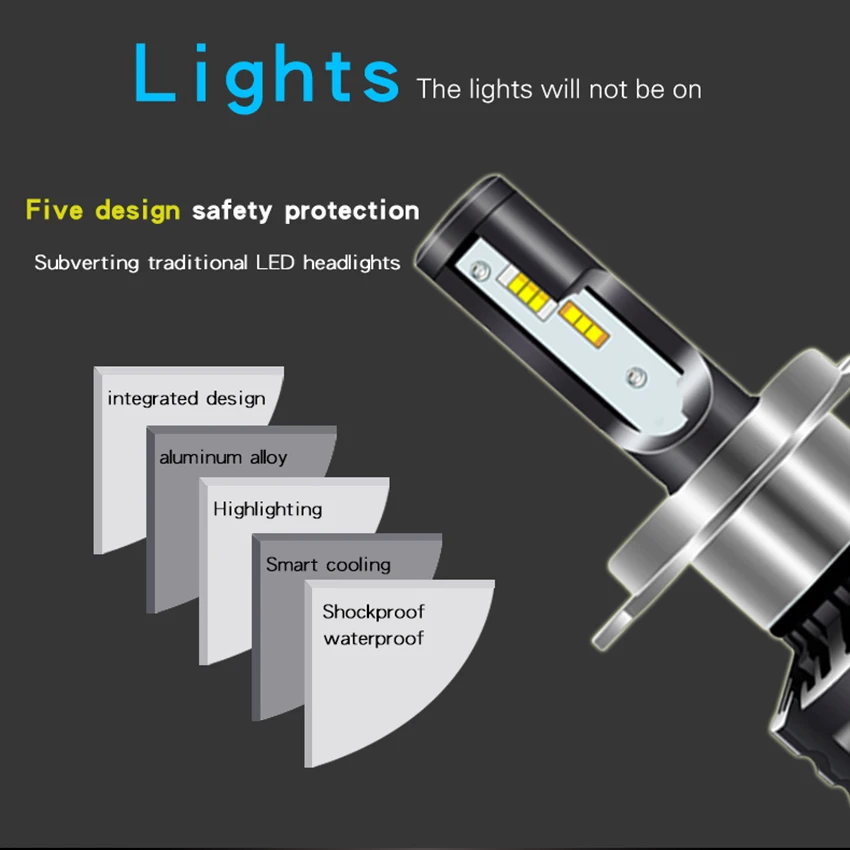 Lights The lights will not be on

Five design safety protection

Subverting traditional LED headlights

integrated design

aluminum alloy

Highlighting

Smart cooling

Shockproof waterproof