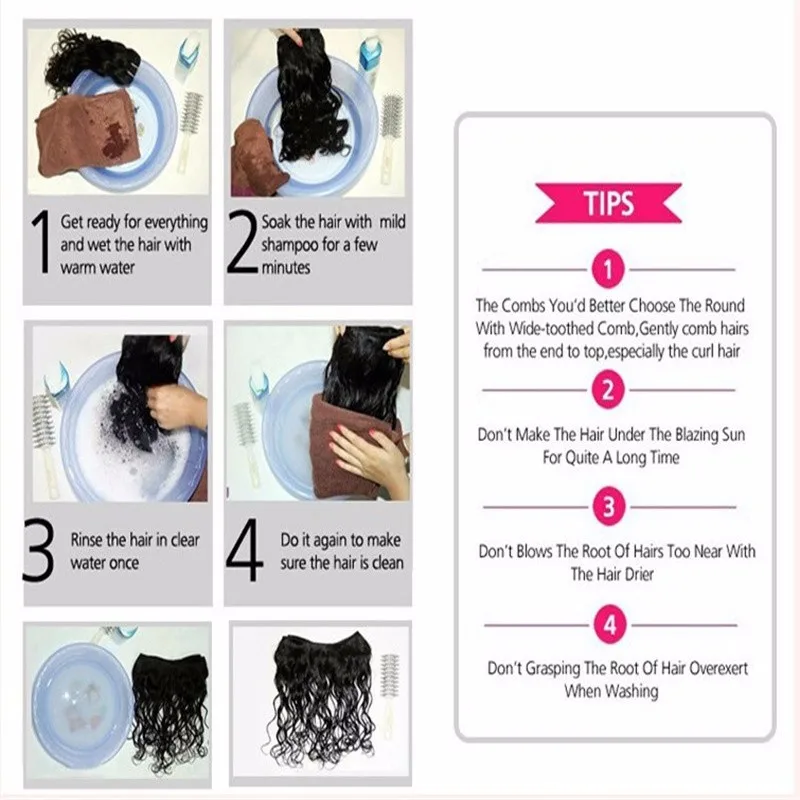 1 Get ready for everything and wet the hair with warm water

2 Soak the hair with mild shampoo for a few minutes

3 Rinse the hair in clear water once

4 Do it again to make sure the hair is clean

TIPS

1

The Combs You'd Better Choose The Round With Wide-toothed Comb,Gently comb hairs from the end to top,especially the curl hair

2

Don't Make The Hair Under The Blazing Sun For Quite A Long Time

3

Don't Blows The Root Of Hairs Too Near With The Hair Drier

4

Don't Grasping The Root Of Hair Overexert When Washing