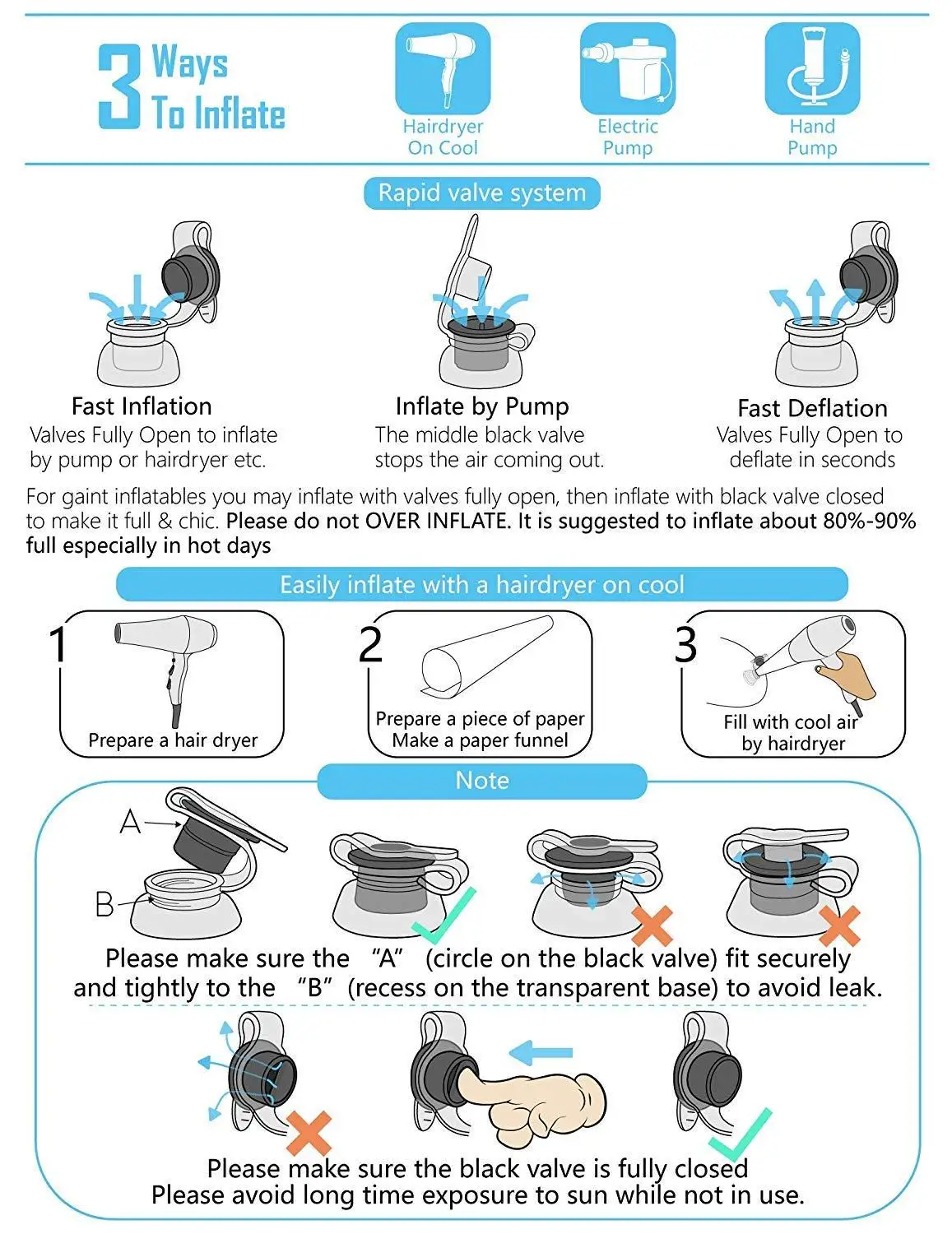 3 Ways To Inflate

Hairdryer On Cool

Electric Pump

Hand Pump

Rapid valve system

Fast Inflation
Valves Fully Open to inflate by pump or hairdryer etc.

Inflate by Pump
The middle black valve stops the air coming out.

Fast Deflation
Valves Fully Open to deflate in seconds

For gaint inflatables you may inflate with valves fully open, then inflate with black valve closed to make it full & chic. Please do not OVER INFLATE. It is suggested to inflate about 80%-90% full especially in hot days

Easily inflate with a hairdryer on cool

1
Prepare a hair dryer

2
Prepare a piece of paper
Make a paper funnel

3
Fill with cool air by hairdryer

Note

A

B

Please make sure the "A" (circle on the black valve) fit securely and tightly to the "B" (recess on the transparent base) to avoid leak.

Please make sure the black valve is fully closed
Please avoid long time exposure to sun while not in use.