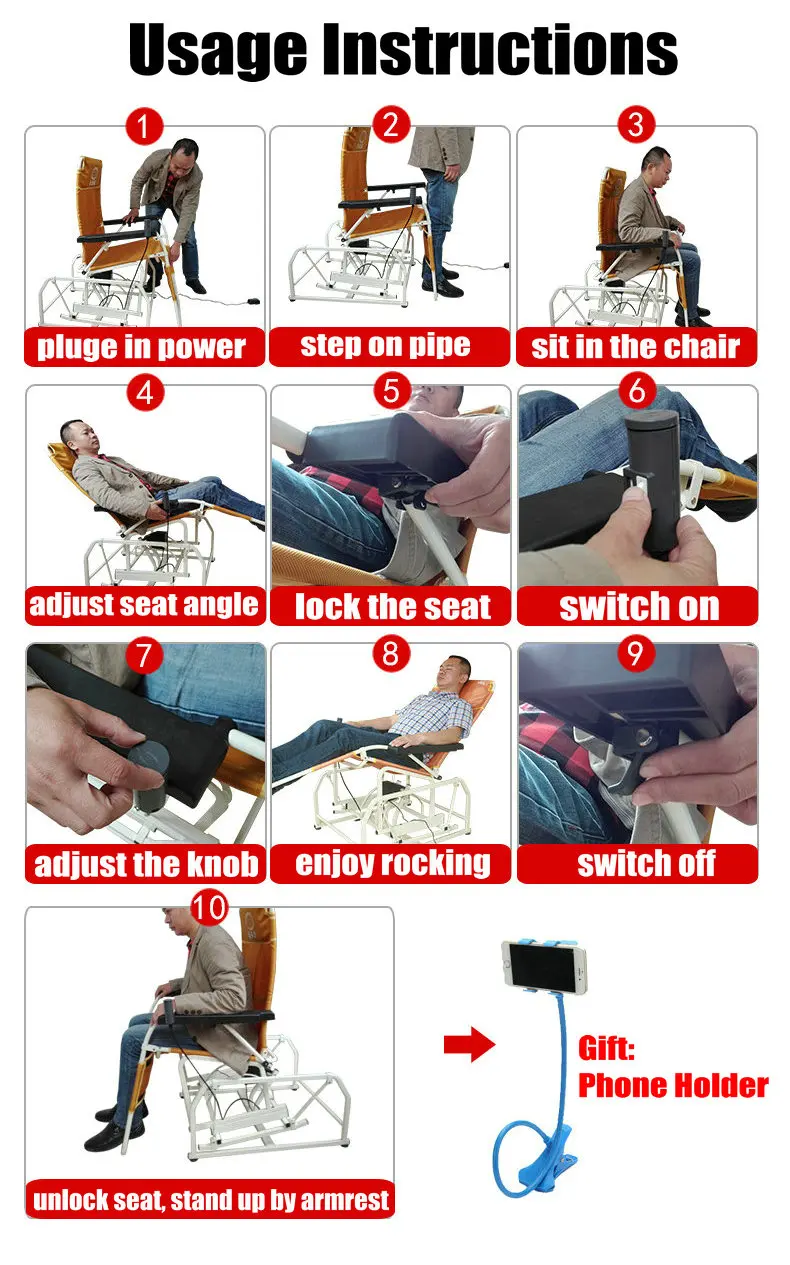 Usage Instructions

1
pluge in power

2
step on pipe

3
sit in the chair

4
adjust seat angle

5
lock the seat

6
switch on

7
adjust the knob

8
enjoy rocking

9
switch off

10
unlock seat, stand up by armrest

Gift:
Phone Holder