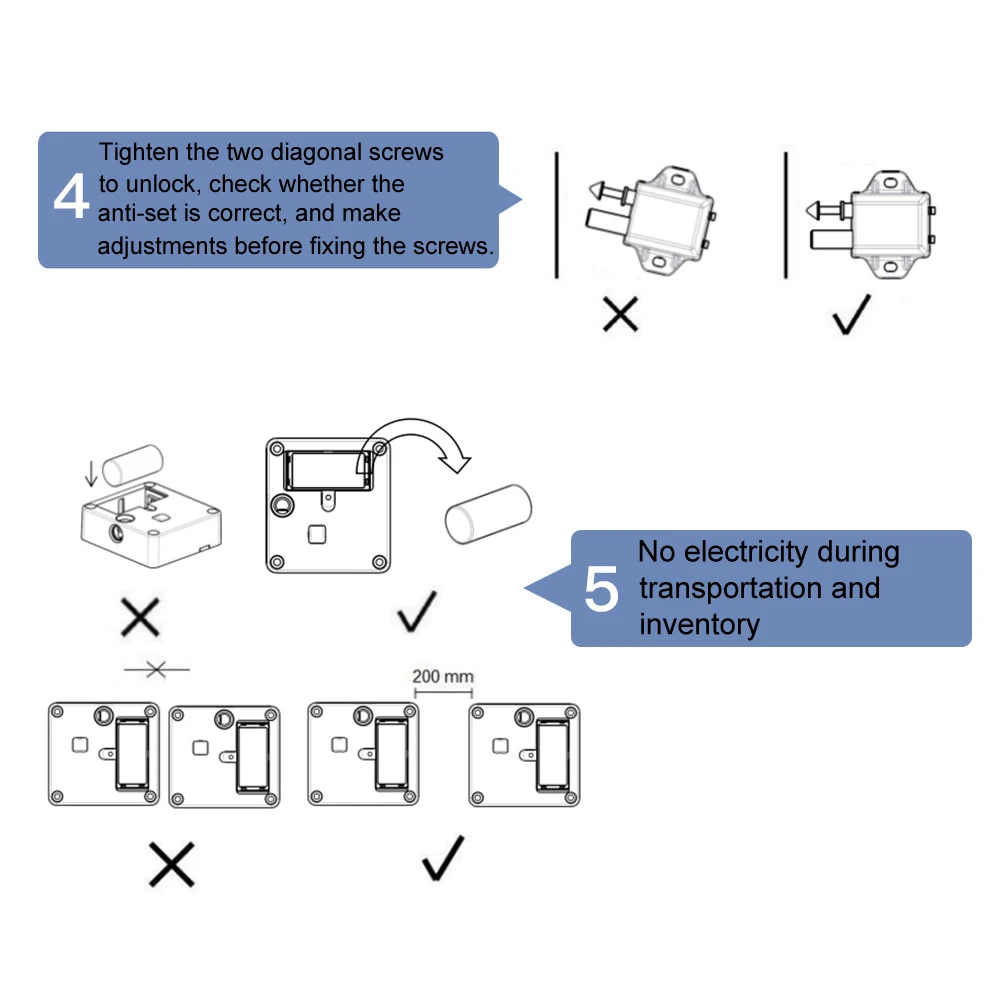 4 Tighten the two diagonal screws to unlock, check whether the anti-set is correct, and make adjustments before fixing the screws.

×

✓

×

✓

5 No electricity during transportation and inventory

200 mm

×

✓