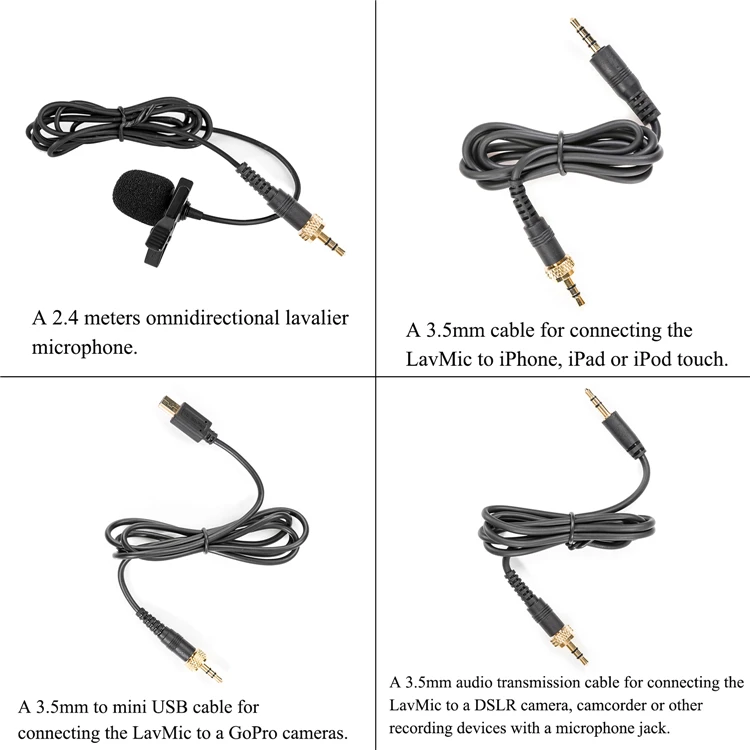 A 2.4 meters omnidirectional lavalier microphone.

A 3.5mm cable for connecting the LavMic to iPhone, iPad or iPod touch.

A 3.5mm to mini USB cable for connecting the LavMic to a GoPro cameras.

A 3.5mm audio transmission cable for connecting the LavMic to a DSLR camera, camcorder or other recording devices with a microphone jack.