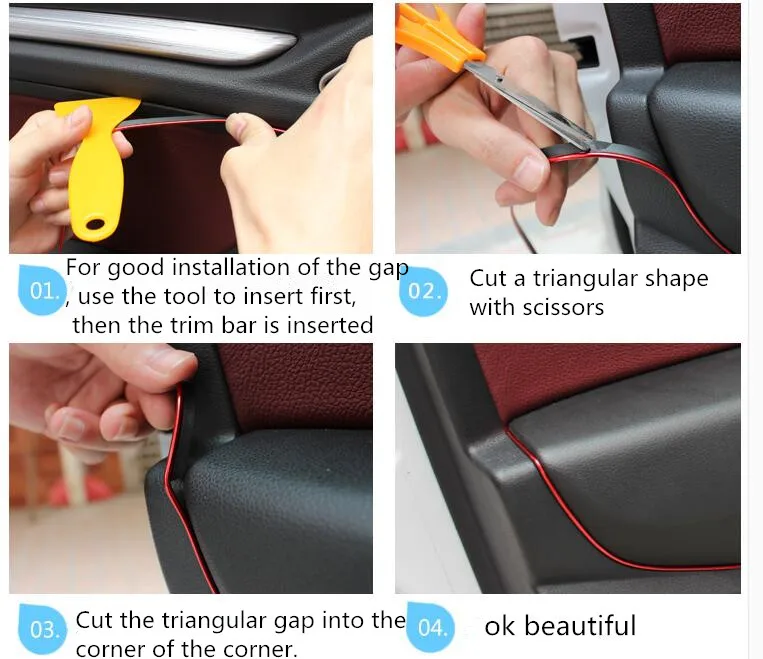 01. For good installation of the gap , use the tool to insert first, then the trim bar is inserted

02. Cut a triangular shape with scissors

03. Cut the triangular gap into the corner of the corner.

04. ok beautiful