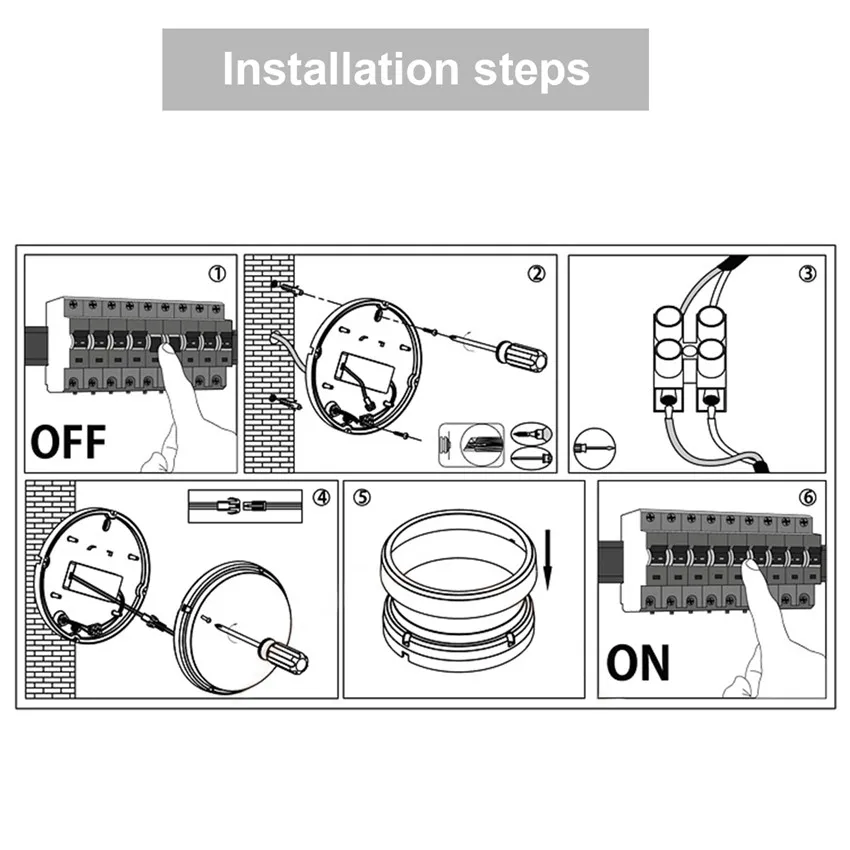 Installation steps

①

OFF

②

③

④

⑤

⑥

ON