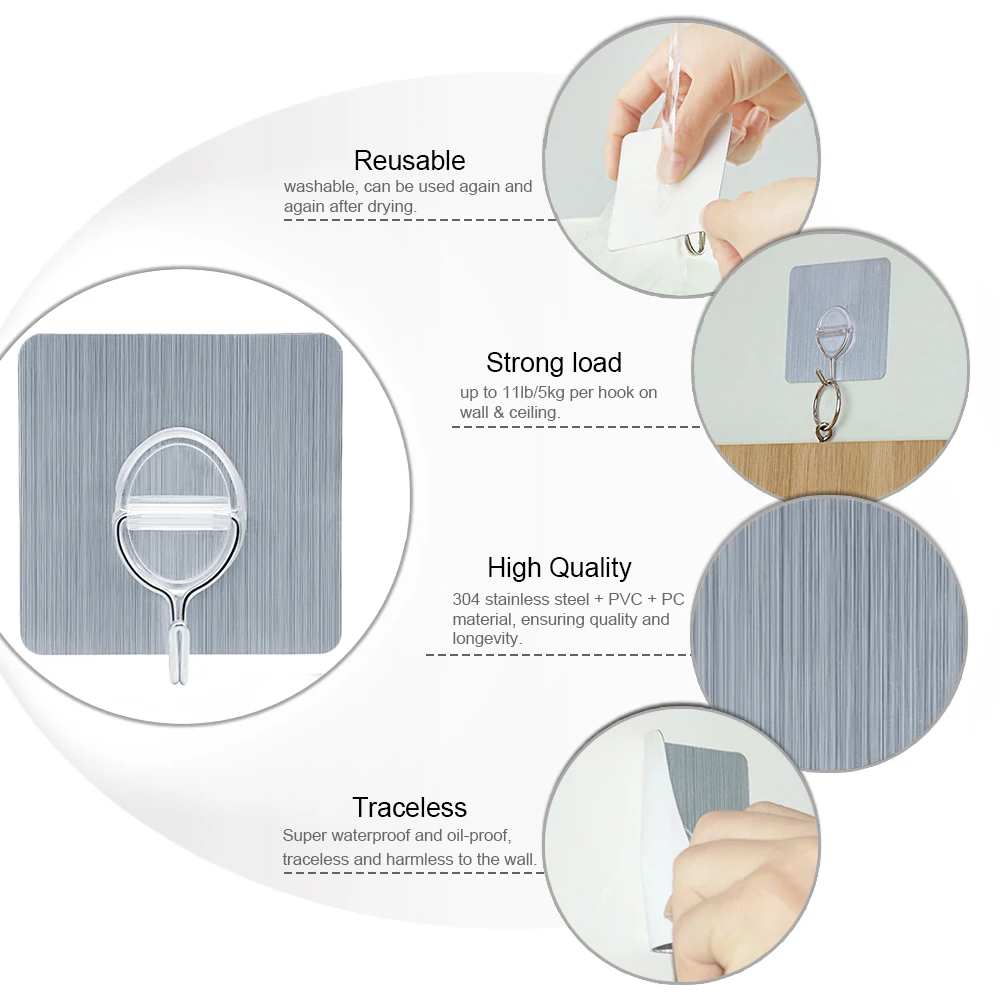 Reusable
washable, can be used again and again after drying.

Strong load
up to 11lb/5kg per hook on wall & ceiling.

High Quality
304 stainless steel + PVC + PC material, ensuring quality and longevity.

Traceless
Super waterproof and oil-proof, traceless and harmless to the wall.