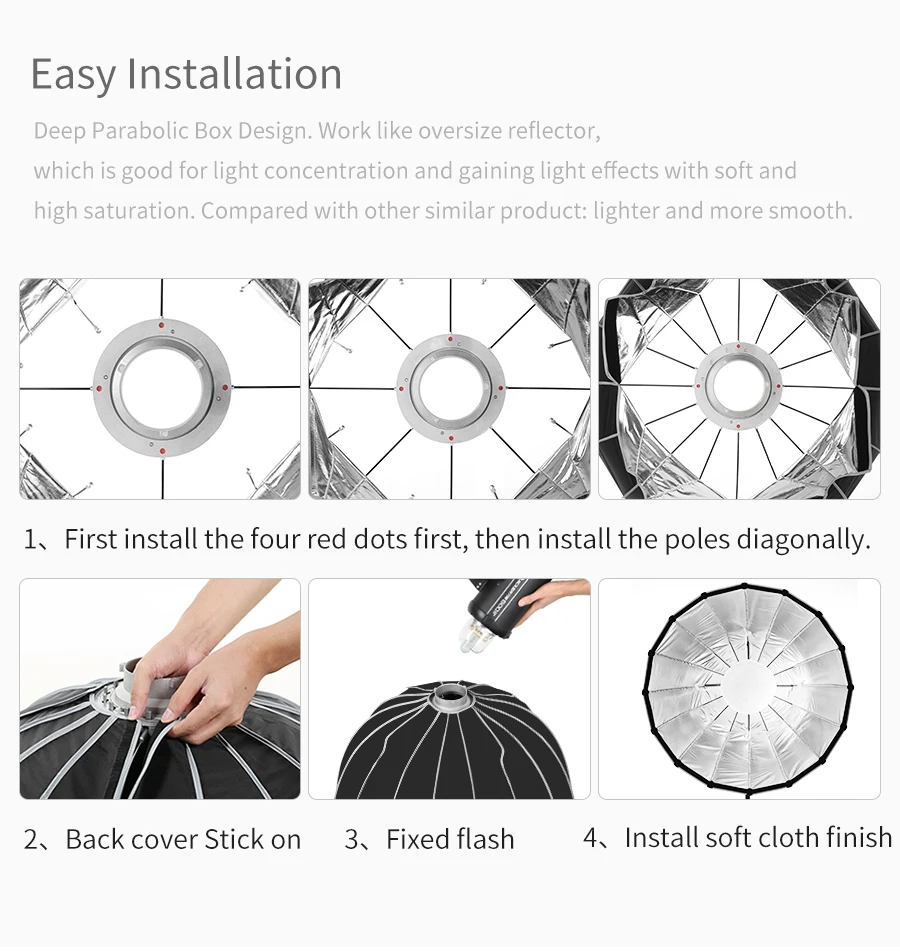 Easy Installation

Deep Parabolic Box Design. Work like oversize reflector, which is good for light concentration and gaining light effects with soft and high saturation. Compared with other similar product: lighter and more smooth.

1、First install the four red dots first, then install the poles diagonally.

2、Back cover Stick on

3、Fixed flash

4、Install soft cloth finish