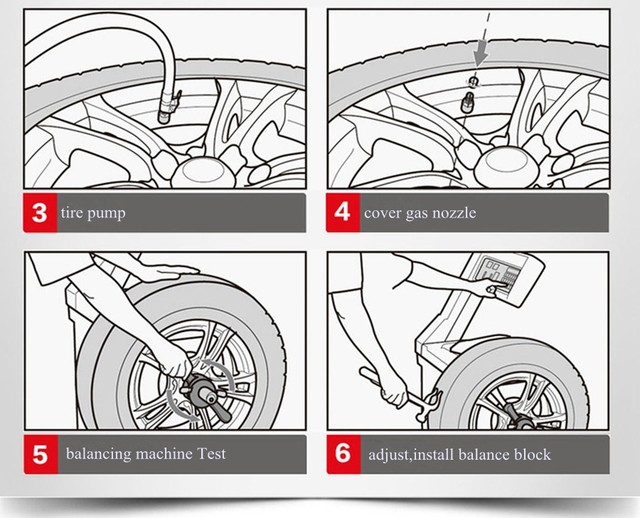 3 tire pump

4 cover gas nozzle

5 balancing machine Test

6 adjust,install balance block