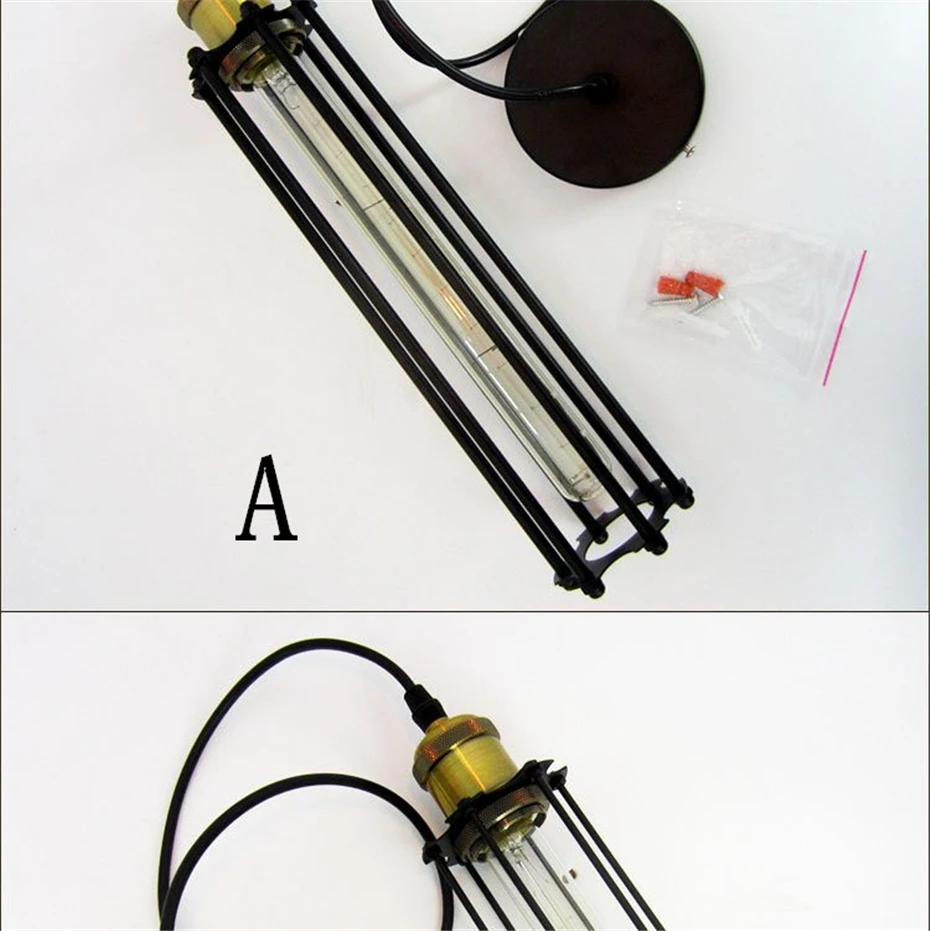 A