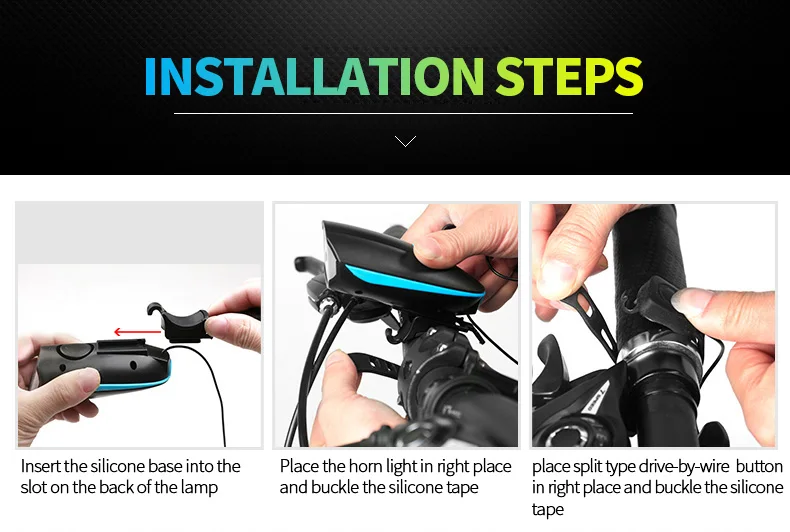 INSTALLATION STEPS

Insert the silicone base into the slot on the back of the lamp

Place the horn light in right place and buckle the silicone tape

place split type drive-by-wire button in right place and buckle the silicone tape