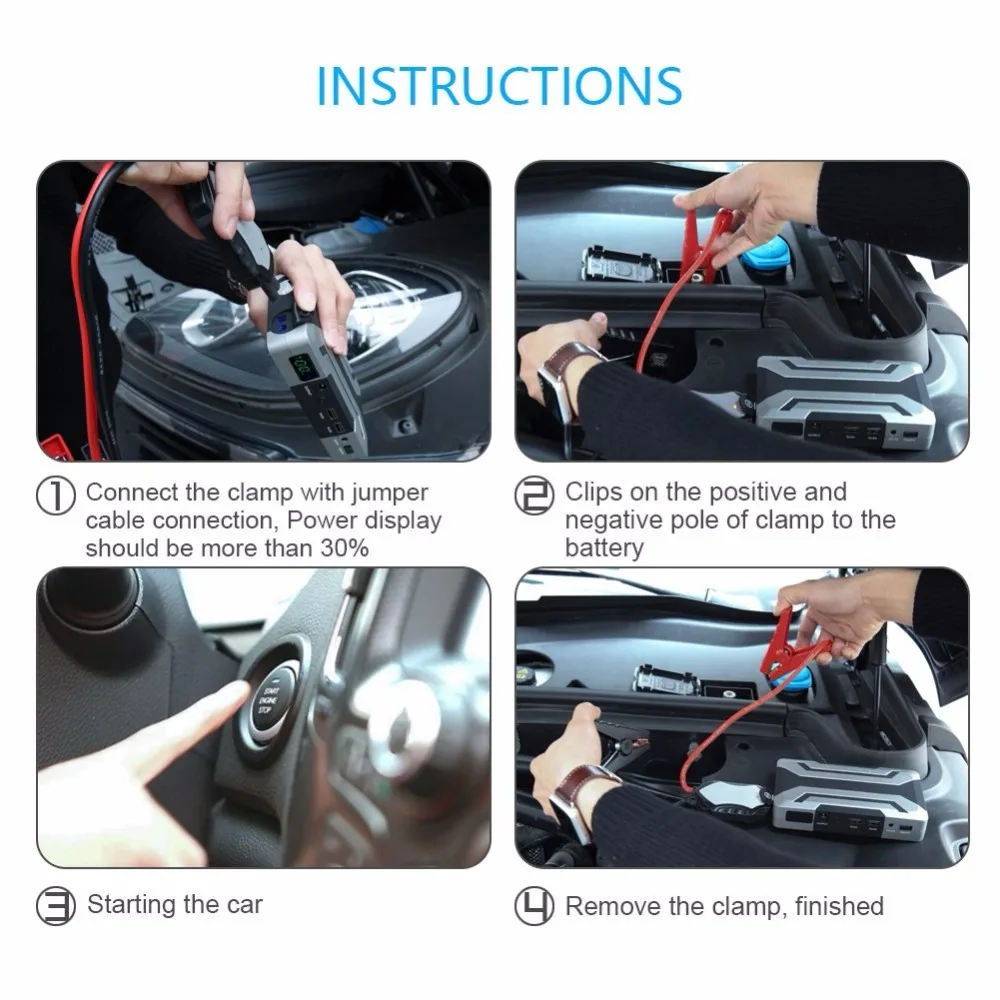 INSTRUCTIONS

① Connect the clamp with jumper cable connection, Power display should be more than 30%

② Clips on the positive and negative pole of clamp to the battery

START ENGINE STOP

③ Starting the car

④ Remove the clamp, finished