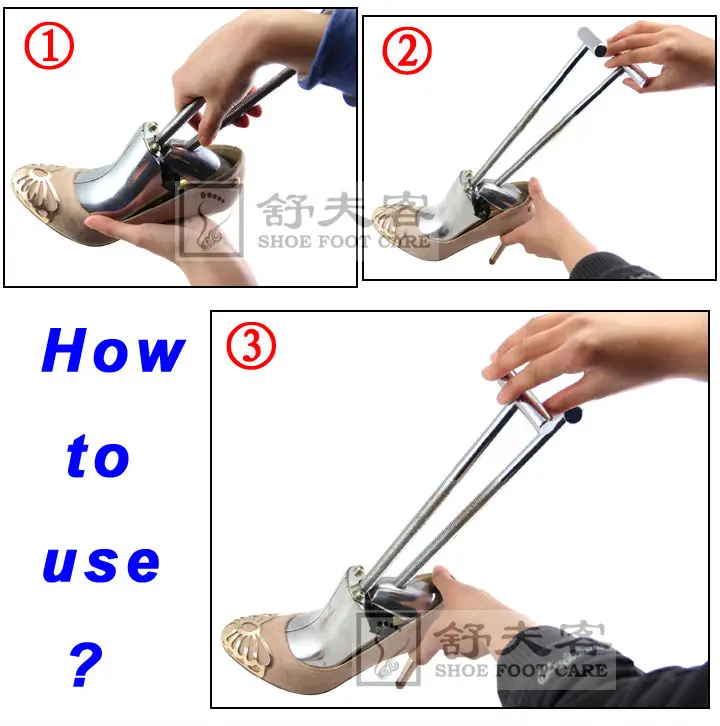 ①

舒夫客
SHOE FOOT CARE

②

How to use ?

③

舒夫客
SHOE FOOT CARE