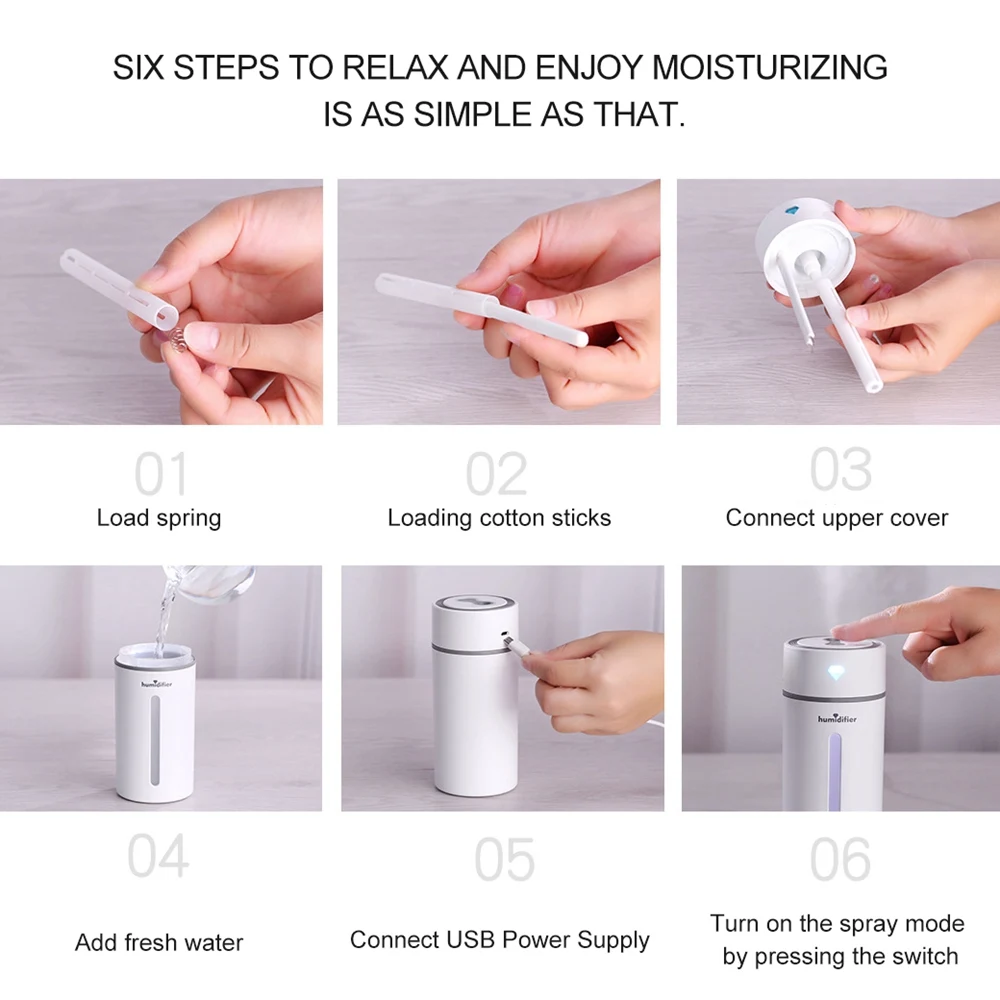 SIX STEPS TO RELAX AND ENJOY MOISTURIZING
IS AS SIMPLE AS THAT.

01
Load spring

02
Loading cotton sticks

03
Connect upper cover

humidifier

04
Add fresh water

05
Connect USB Power Supply

humidifier

06
Turn on the spray mode by pressing the switch