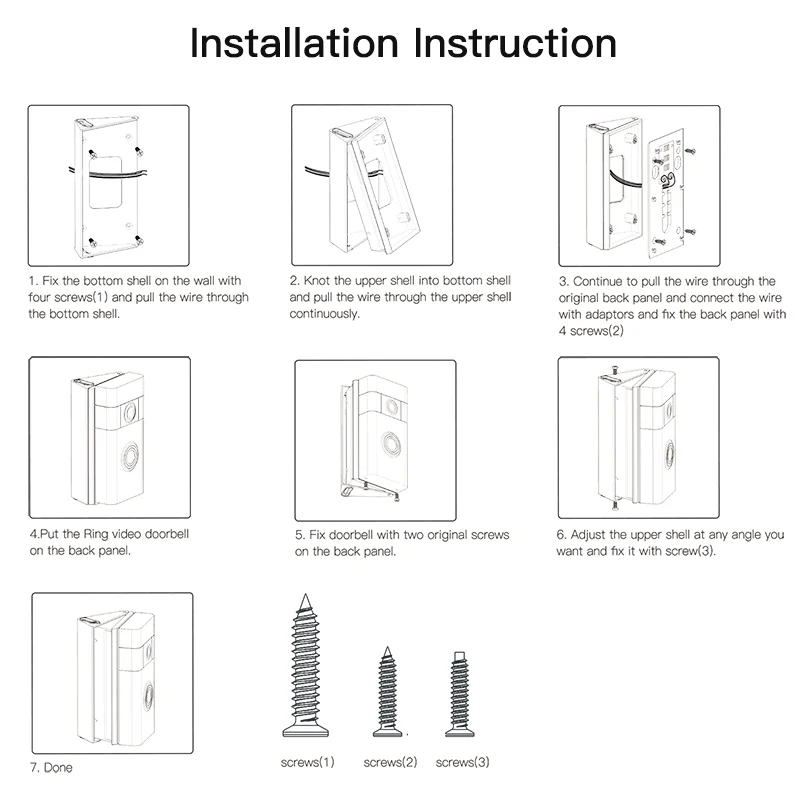 Installation Instruction

1. Fix the bottom shell on the wall with four screws(1) and pull the wire through the bottom shell.

2. Knot the upper shell into bottom shell and pull the wire through the upper shell continuously.

3. Continue to pull the wire through the original back panel and connect the wire with adaptors and fix the back panel with 4 screws(2)

4.Put the Ring video doorbell on the back panel.

5. Fix doorbell with two original screws on the back panel.

6. Adjust the upper shell at any angle you want and fix it with screw(3).

7. Done

screws(1)

screws(2)

screws(3)