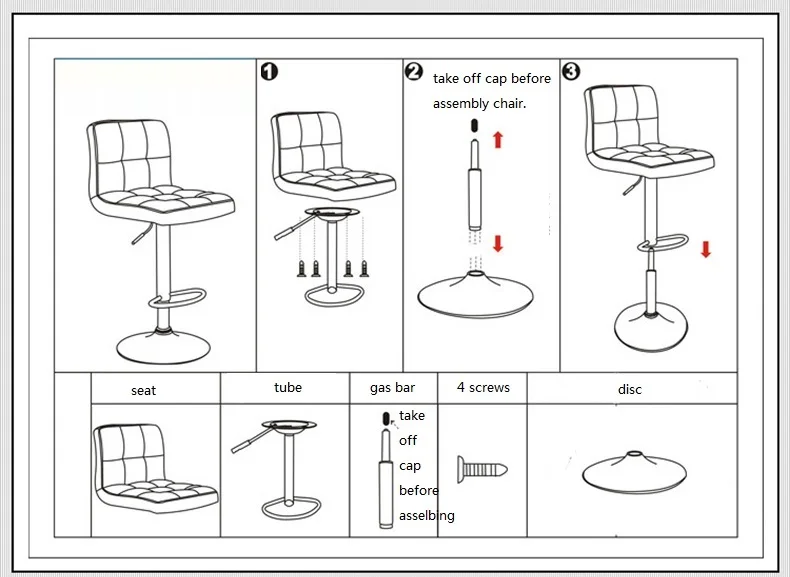 1

2 take off cap before assembly chair.

3

| seat | tube | gas bar | 4 screws | disc |
|---|---|---|---|---|
| | | take off cap before asselbing | | |