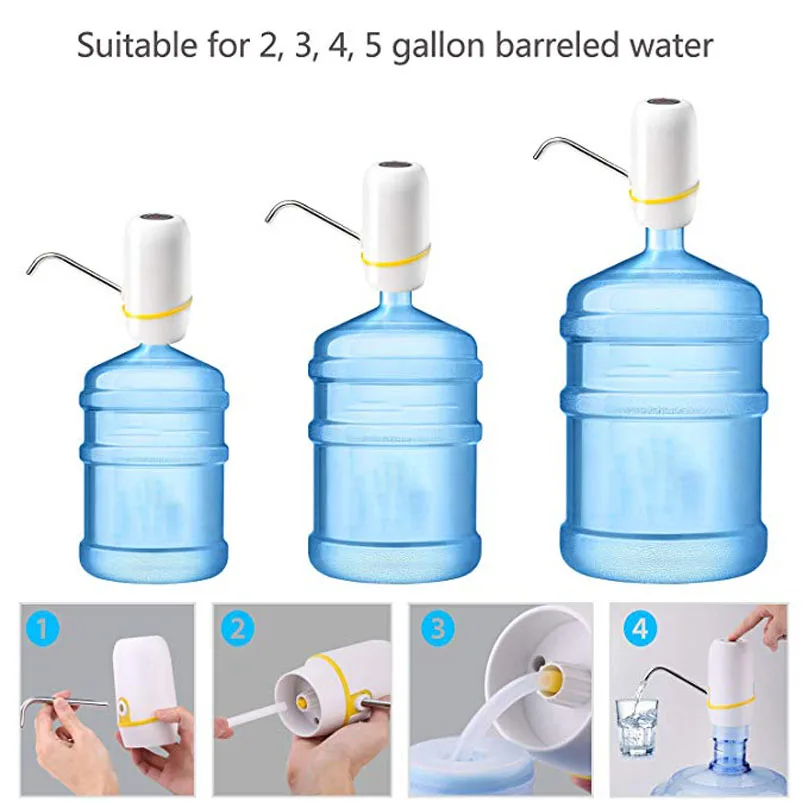 Suitable for 2, 3, 4, 5 gallon barreled water

1

2

3

4