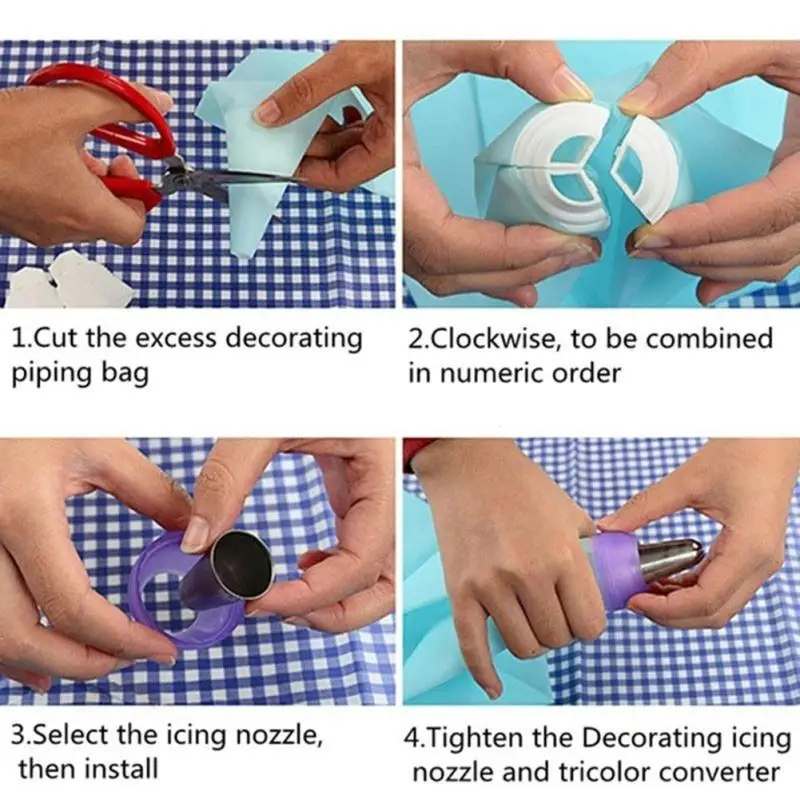 1.Cut the excess decorating piping bag

2.Clockwise, to be combined in numeric order

3.Select the icing nozzle, then install

4.Tighten the Decorating icing nozzle and tricolor converter