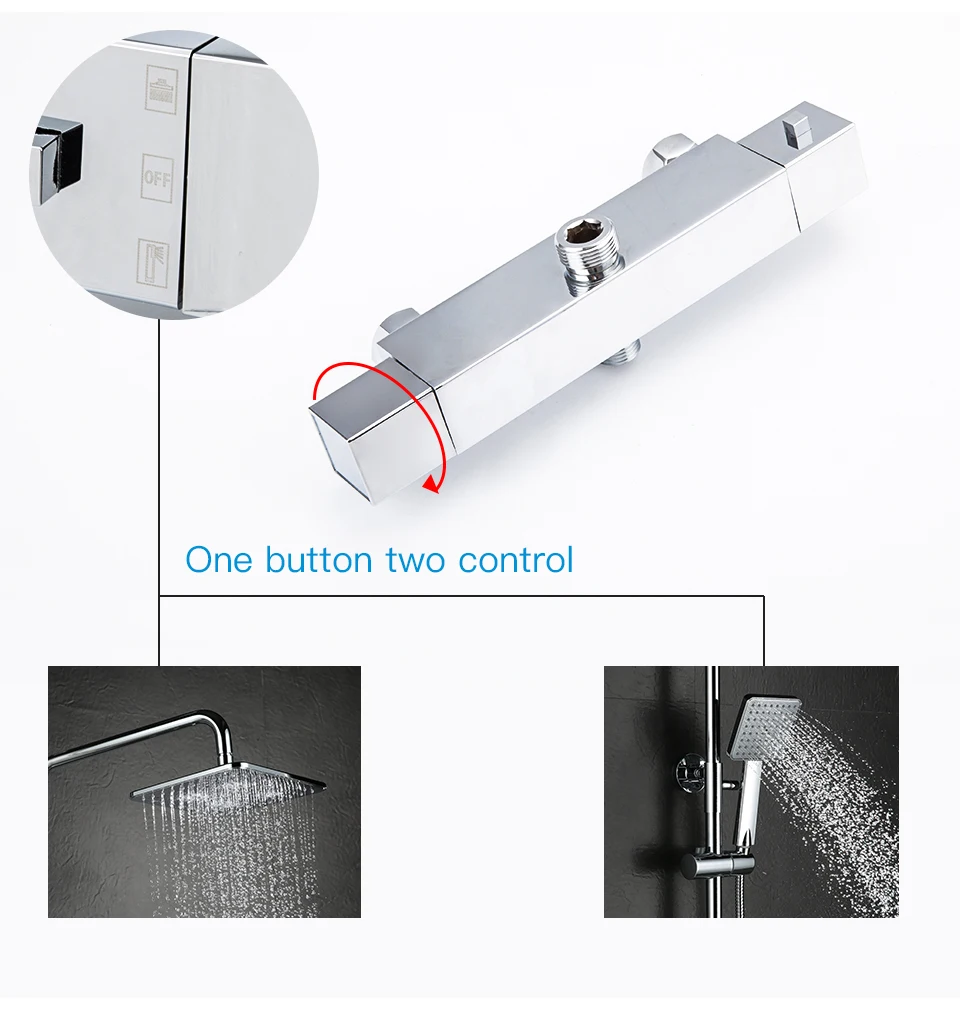 OFF

One button two control