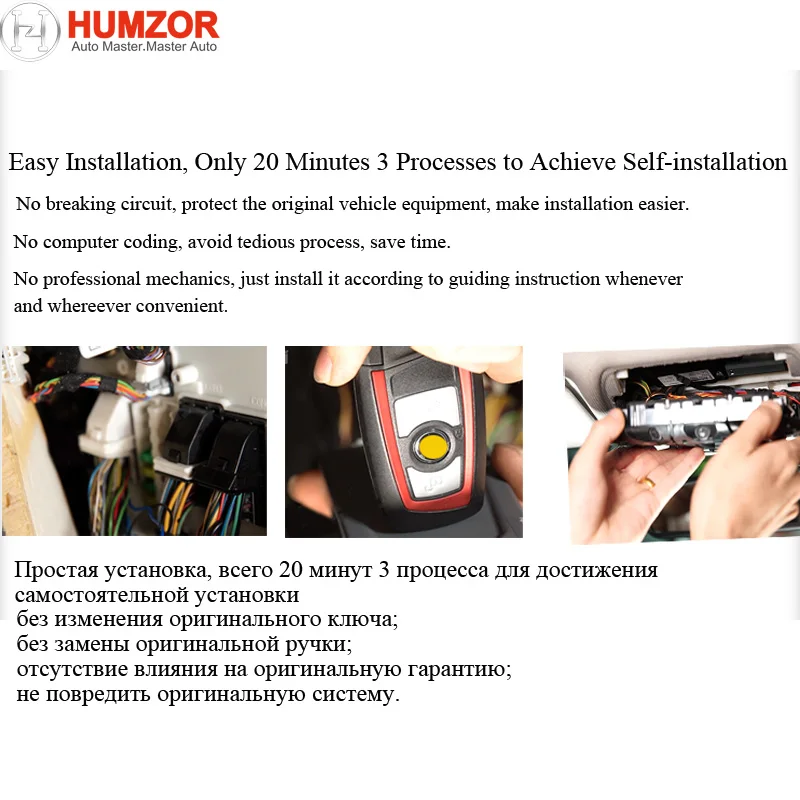 HUMZOR
Auto Master.Master Auto

Easy Installation, Only 20 Minutes 3 Processes to Achieve Self-installation

No breaking circuit, protect the original vehicle equipment, make installation easier.

No computer coding, avoid tedious process, save time.

No professional mechanics, just install it according to guiding instruction whenever and whereever convenient.

Простая установка, всего 20 минут 3 процесса для достижения самостоятельной установки
без изменения оригинального ключа;
без замены оригинальной ручки;
отсутствие влияния на оригинальную гарантию;
не повредить оригинальную систему.