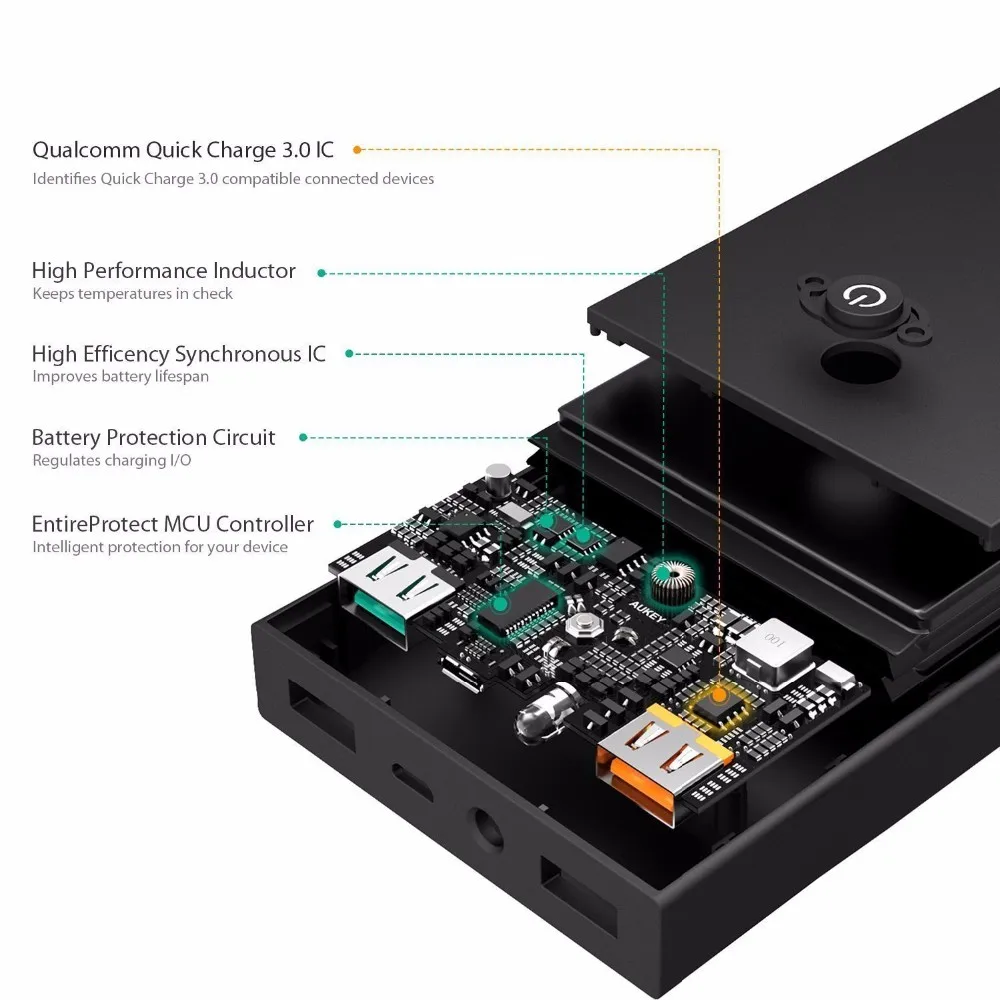 Qualcomm Quick Charge 3.0 IC
Identifies Quick Charge 3.0 compatible connected devices

High Performance Inductor
Keeps temperatures in check

High Efficency Synchronous IC
Improves battery lifespan

Battery Protection Circuit
Regulates charging I/O

EntireProtect MCU Controller
Intelligent protection for your device

AUKEY

100