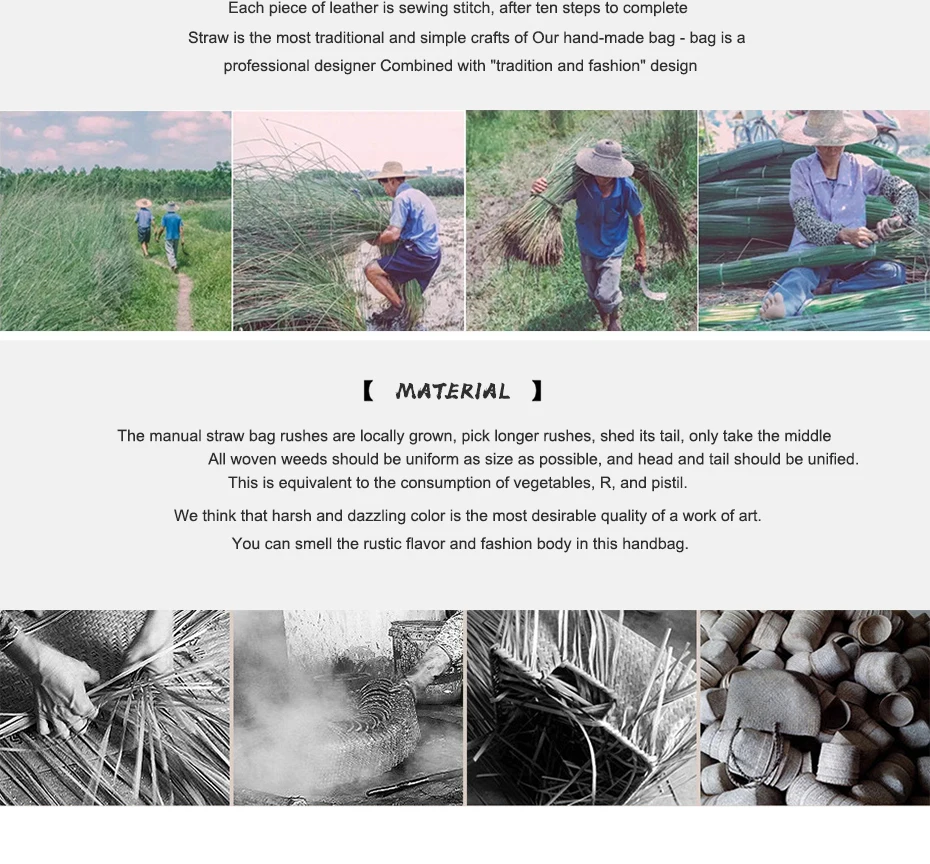 Each piece of leather is sewing stitch, after ten steps to complete

Straw is the most traditional and simple crafts of Our hand-made bag - bag is a professional designer Combined with "tradition and fashion" design

【 MATERIAL 】

The manual straw bag rushes are locally grown, pick longer rushes, shed its tail, only take the middle All woven weeds should be uniform as size as possible, and head and tail should be unified. This is equivalent to the consumption of vegetables, R, and pistil.

We think that harsh and dazzling color is the most desirable quality of a work of art.

You can smell the rustic flavor and fashion body in this handbag.