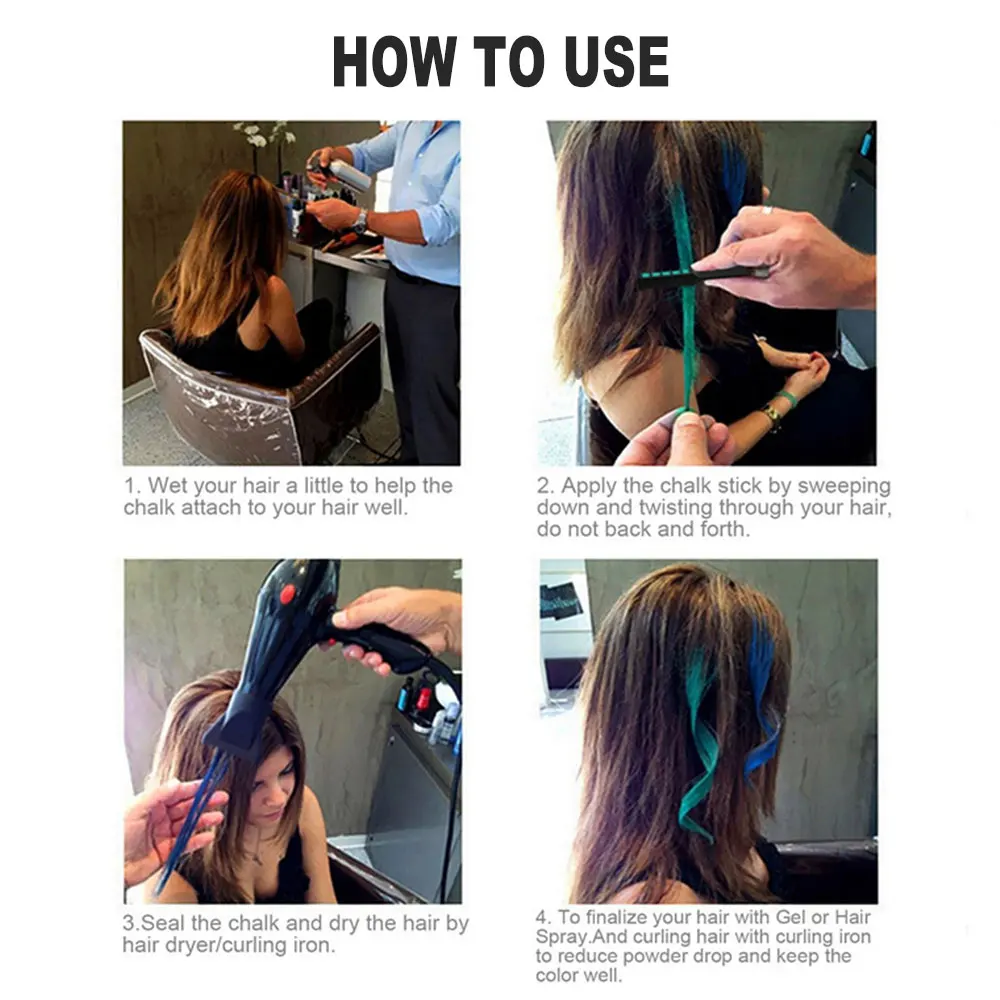 HOW TO USE

1. Wet your hair a little to help the chalk attach to your hair well.

2. Apply the chalk stick by sweeping down and twisting through your hair, do not back and forth.

3.Seal the chalk and dry the hair by hair dryer/curling iron.

4. To finalize your hair with Gel or Hair Spray.And curling hair with curling iron to reduce powder drop and keep the color well.