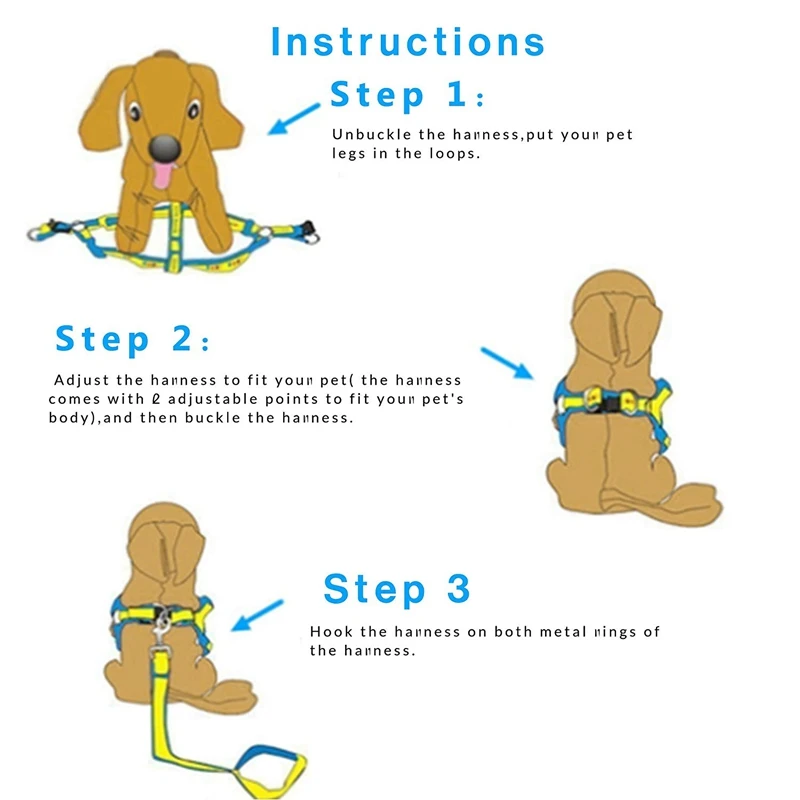 Instructions

Step 1:

Unbuckle the harness,put your pet legs in the loops.

Step 2:

Adjust the harness to fit your pet( the harness comes with 2 adjustable points to fit your pet's body),and then buckle the harness.

Step 3

Hook the harness on both metal rings of the harness.