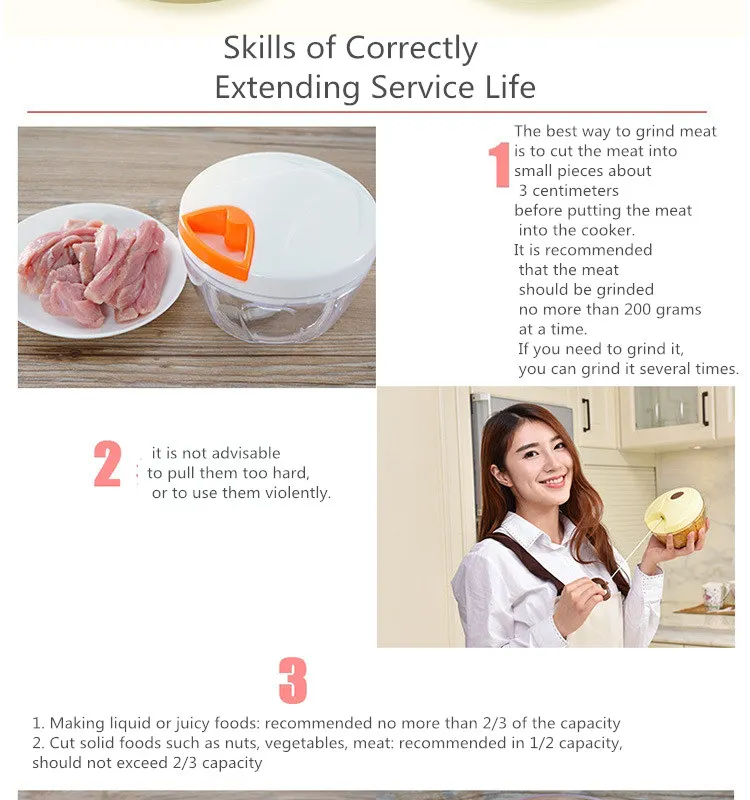 Skills of Correctly Extending Service Life

1

The best way to grind meat is to cut the meat into small pieces about 3 centimeters before putting the meat into the cooker.
It is recommended that the meat should be grinded no more than 200 grams at a time.
If you need to grind it, you can grind it several times.

2

it is not advisable to pull them too hard, or to use them violently.

3

1. Making liquid or juicy foods: recommended no more than 2/3 of the capacity
2. Cut solid foods such as nuts, vegetables, meat: recommended in 1/2 capacity, should not exceed 2/3 capacity