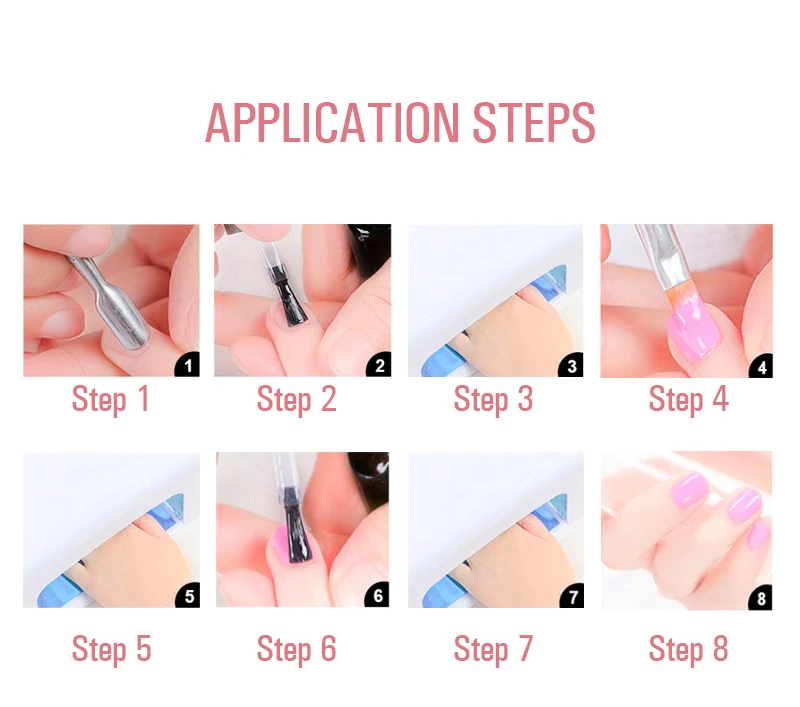 APPLICATION STEPS

1
Step 1

2
Step 2

3
Step 3

4
Step 4

5
Step 5

6
Step 6

7
Step 7

8
Step 8