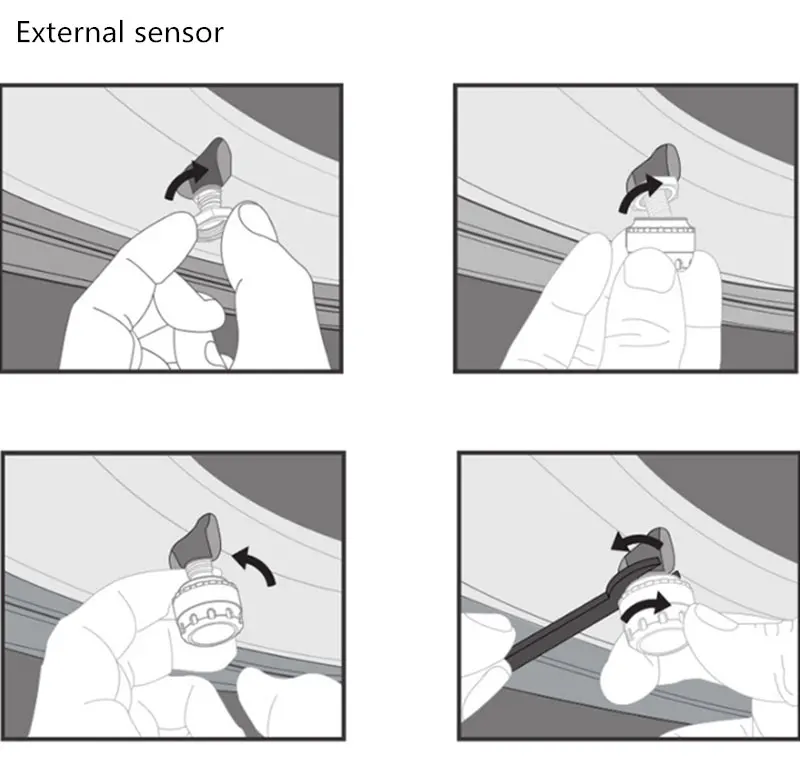 External sensor