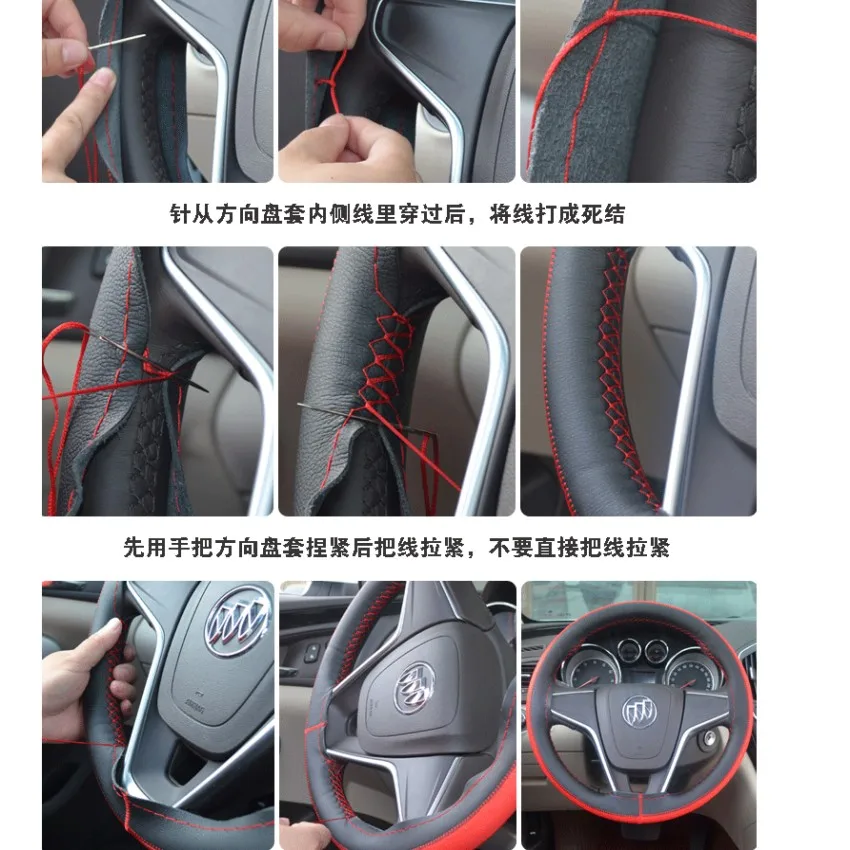 针从方向盘套内侧线里穿过后，将线打成死结

先用手把方向盘套捏紧后把线拉紧，不要直接把线拉紧