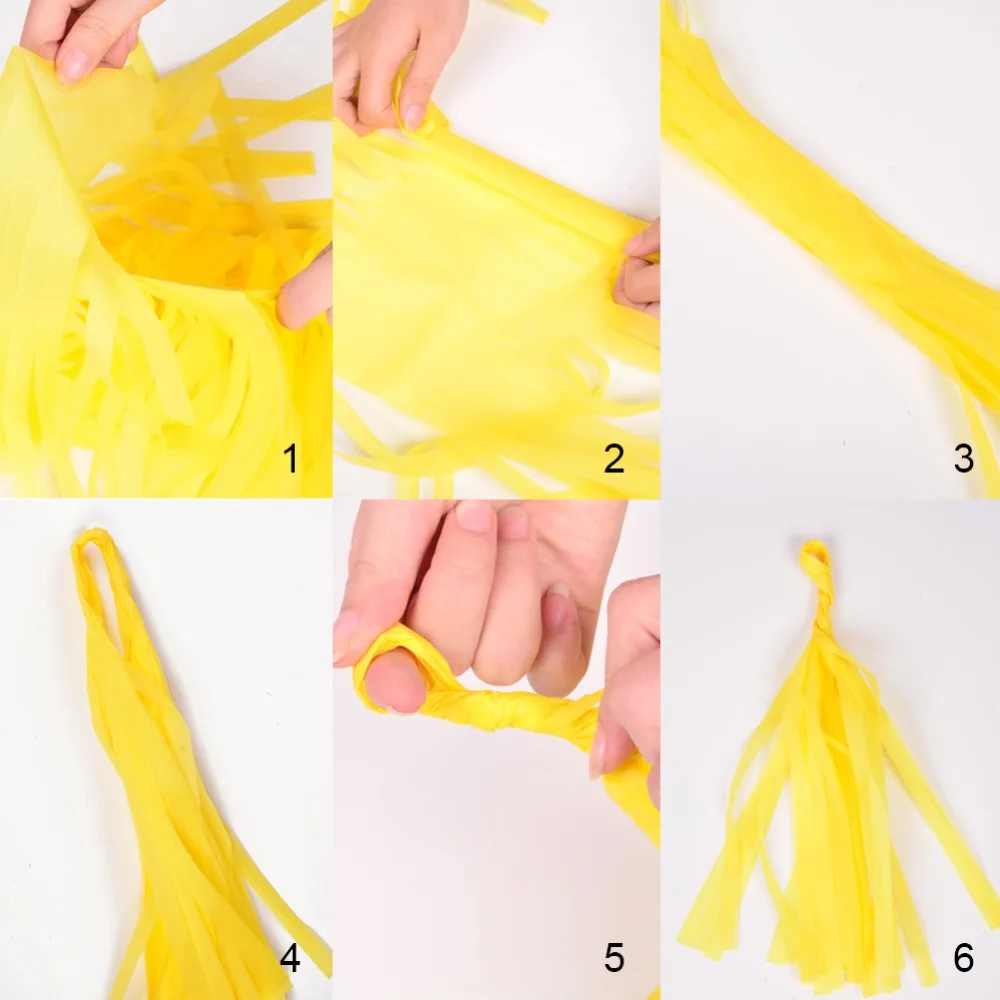 1

2

3

4

5

6