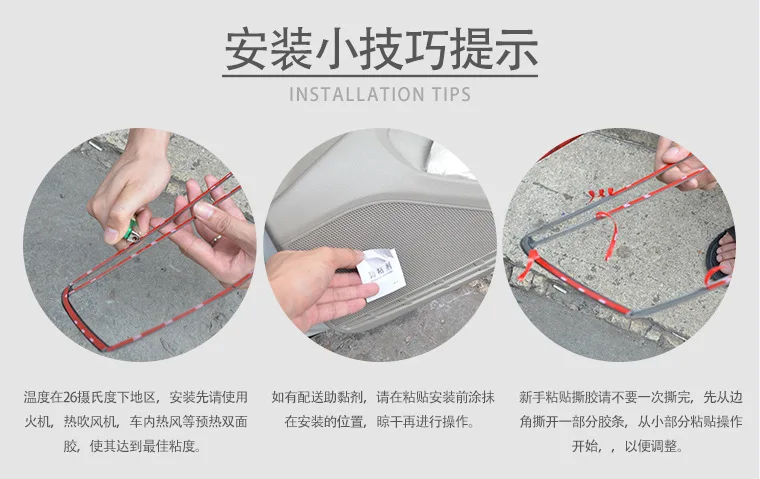 安装小技巧提示

INSTALLATION TIPS

助粘剂

温度在26摄氏度下地区，安装先请使用火机，热吹风机，车内热风等预热双面胶，使其达到最佳粘度。

如有配送助黏剂，请在粘贴安装前涂抹在安装的位置，晾干再进行操作。

新手粘贴撕胶请不要一次撕完，先从边角撕开一部分胶条，从小部分粘贴操作开始，，以便调整。