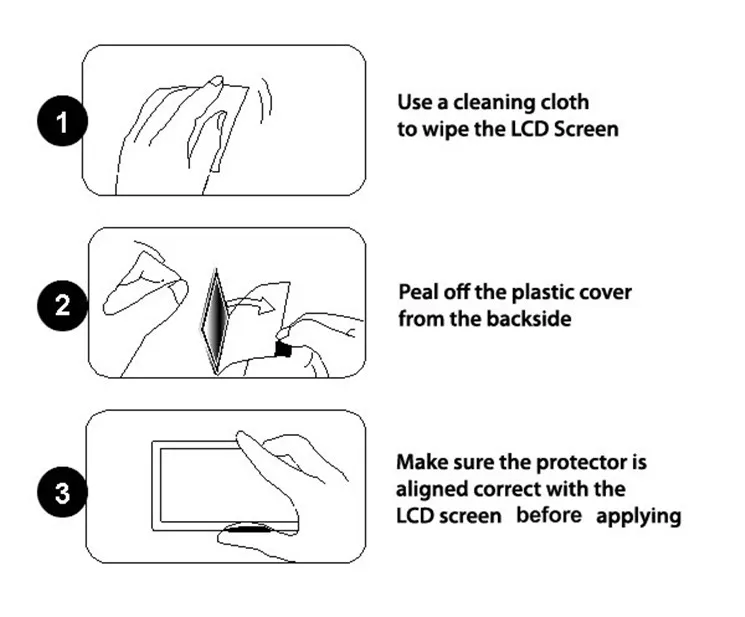 1

Use a cleaning cloth to wipe the LCD Screen

2

Peal off the plastic cover from the backside

3

Make sure the protector is aligned correct with the LCD screen before applying