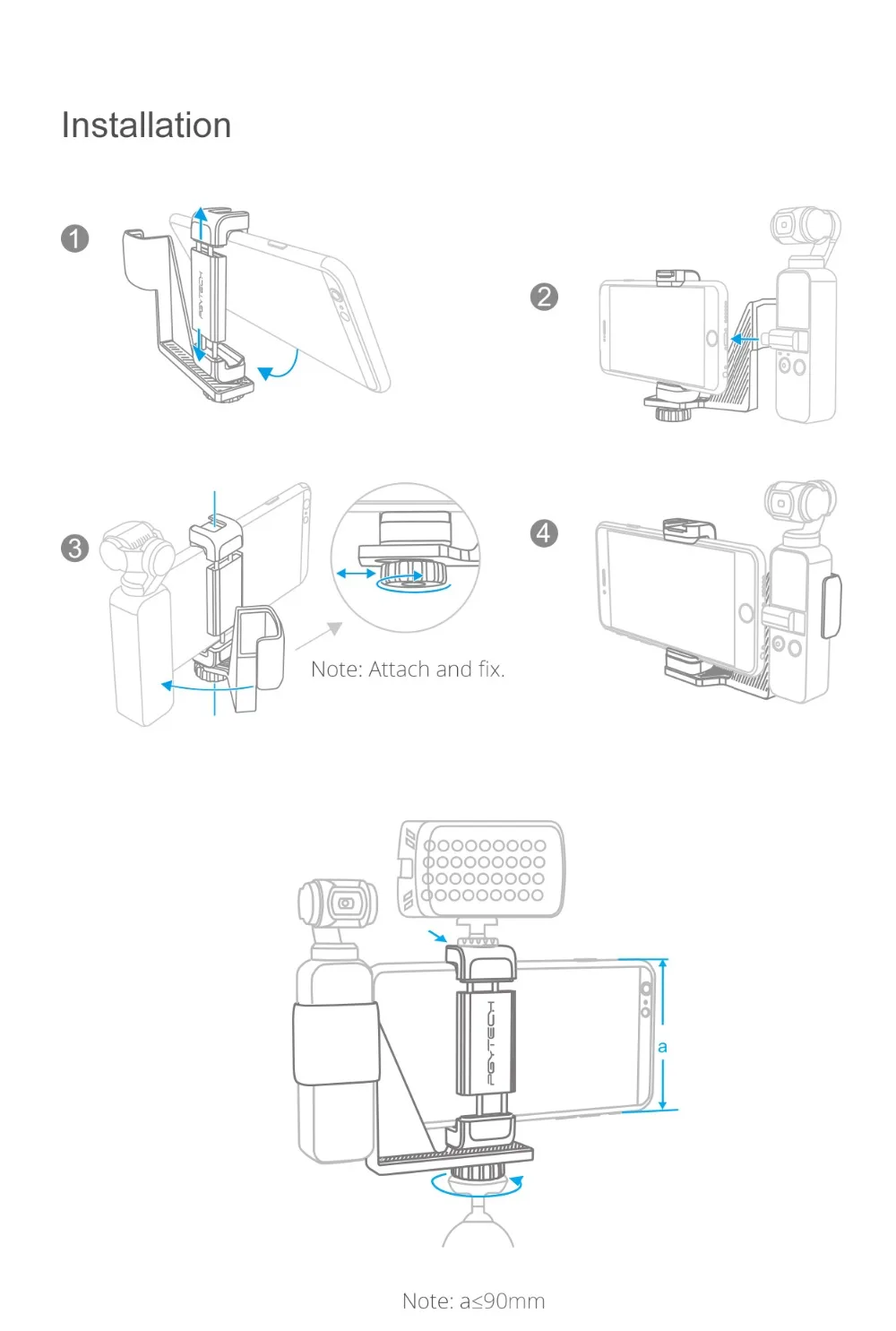 Installation

1

PGYTECH

2

3

Note: Attach and fix.

4

PGYTECH

a

Note: a≤90mm