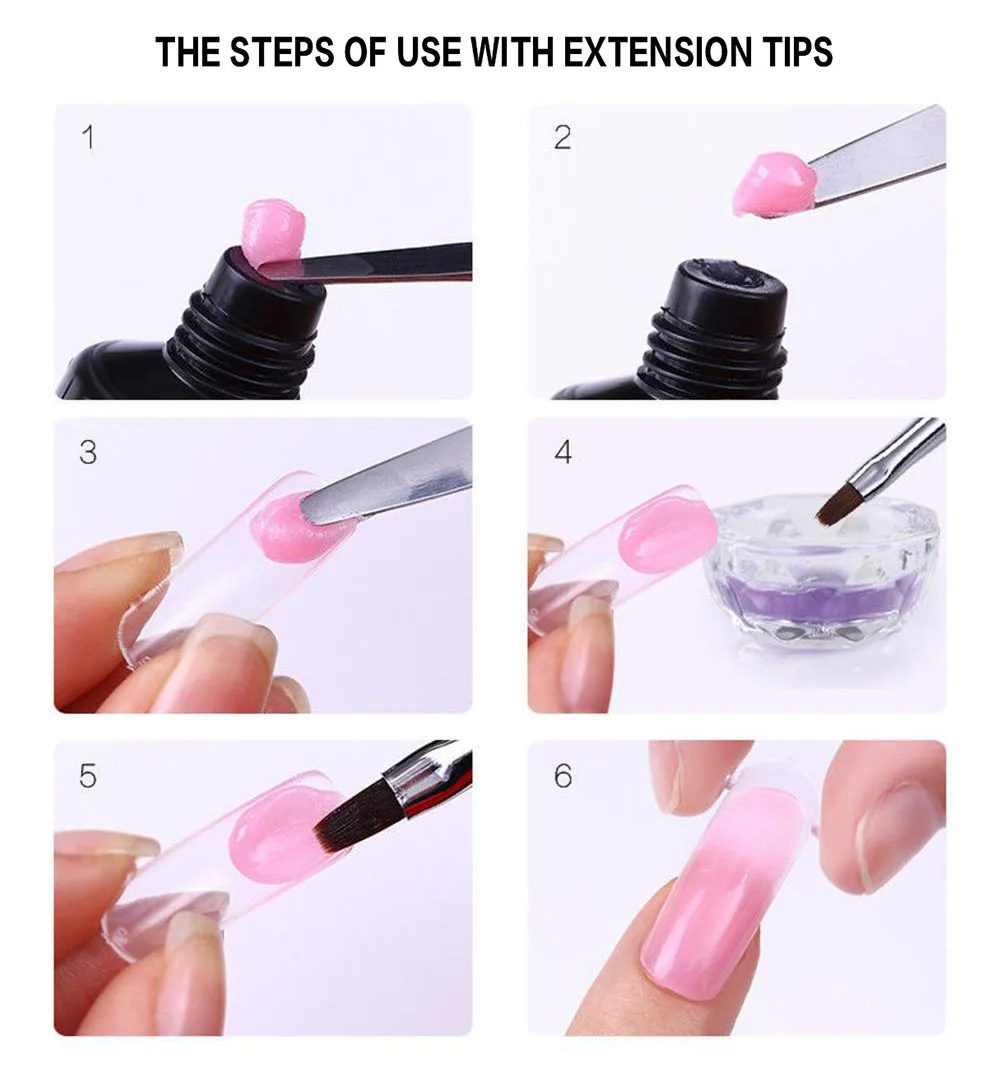 THE STEPS OF USE WITH EXTENSION TIPS

1

2

3

4

5

6