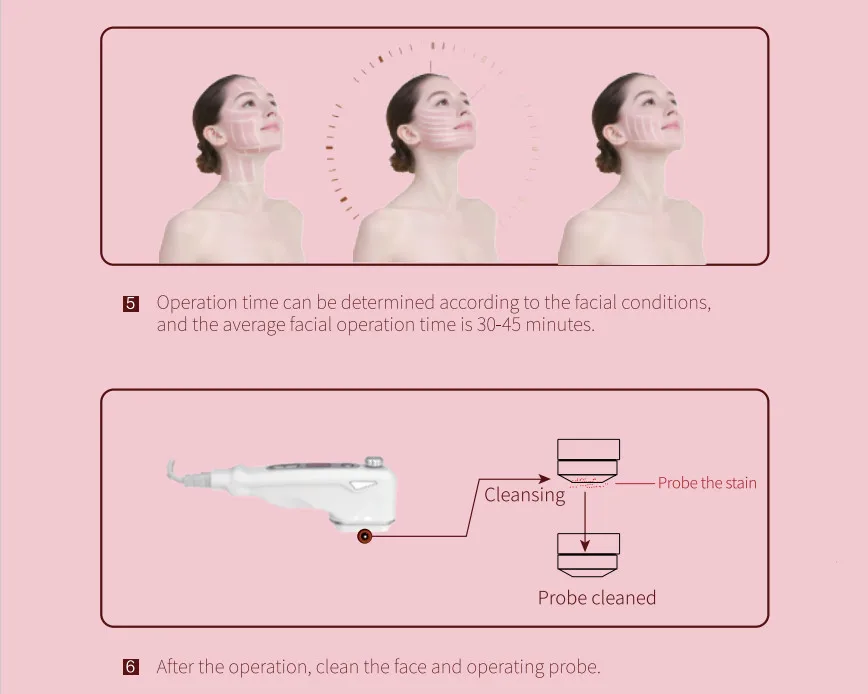 5 Operation time can be determined according to the facial conditions, and the average facial operation time is 30-45 minutes.

Cleansing

Probe the stain

Probe cleaned

6 After the operation, clean the face and operating probe.