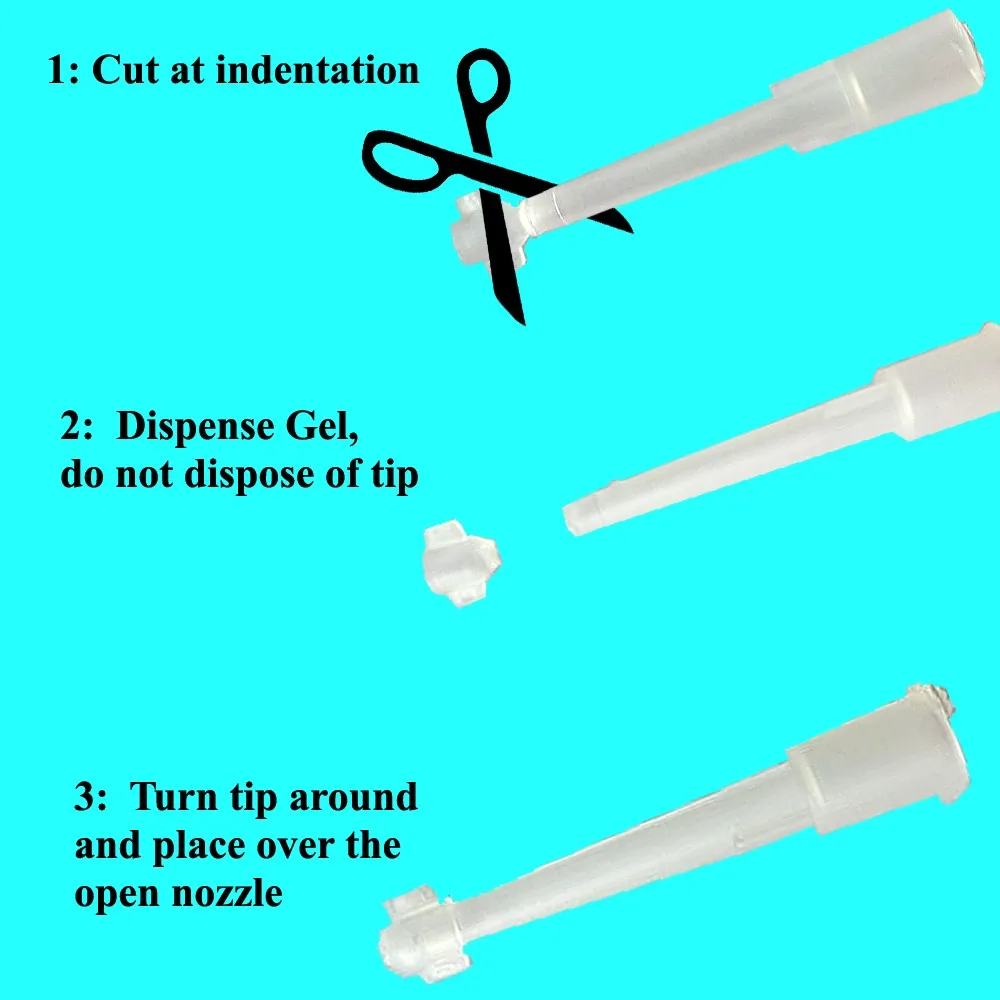 1: Cut at indentation

2: Dispense Gel, do not dispose of tip

3: Turn tip around and place over the open nozzle