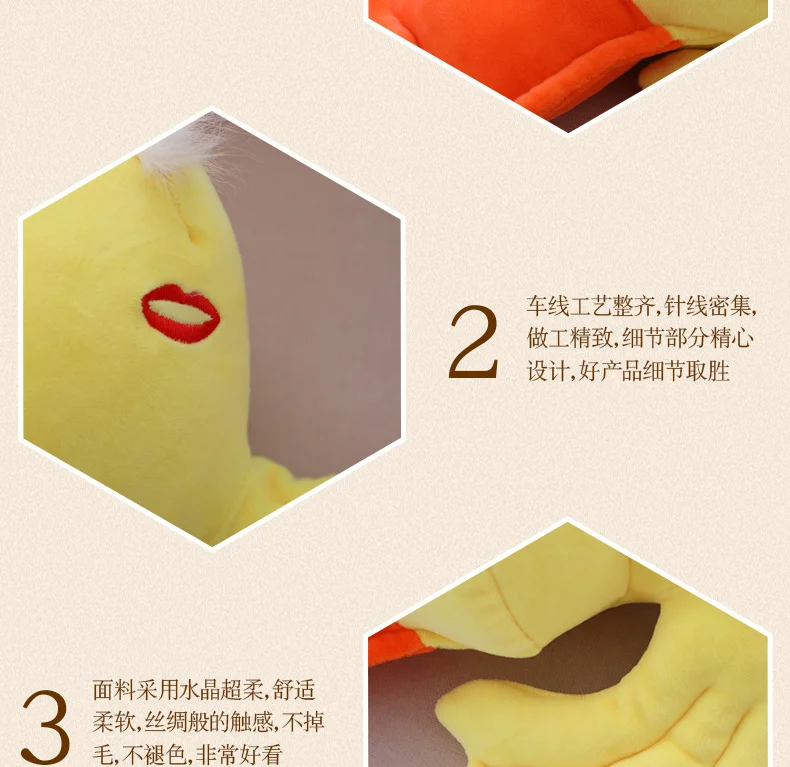 2

车线工艺整齐,针线密集,做工精致,细节部分精心设计,好产品细节取胜

3

面料采用水晶超柔,舒适柔软,丝绸般的触感,不掉毛,不褪色,非常好看