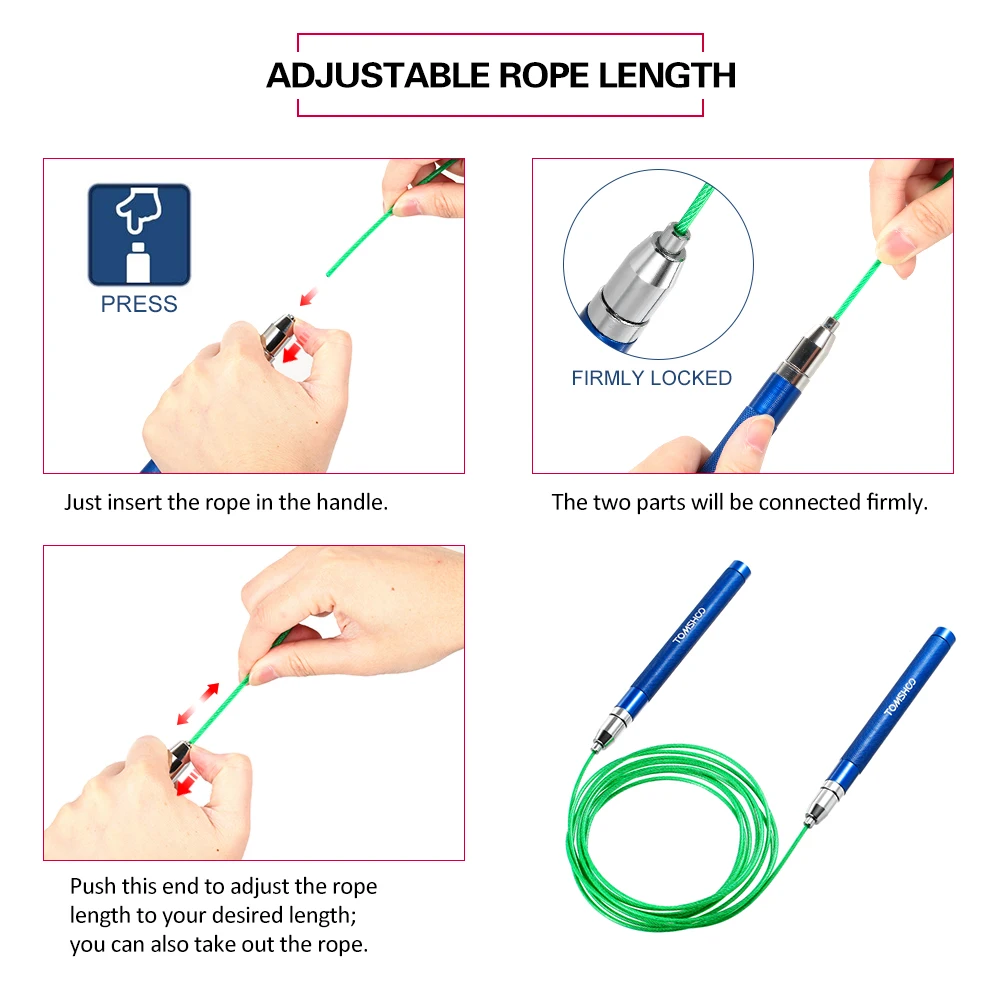 ADJUSTABLE ROPE LENGTH

PRESS

Just insert the rope in the handle.

FIRMLY LOCKED

The two parts will be connected firmly.

Push this end to adjust the rope length to your desired length; you can also take out the rope.

TOMSHOO

TOMSHOO