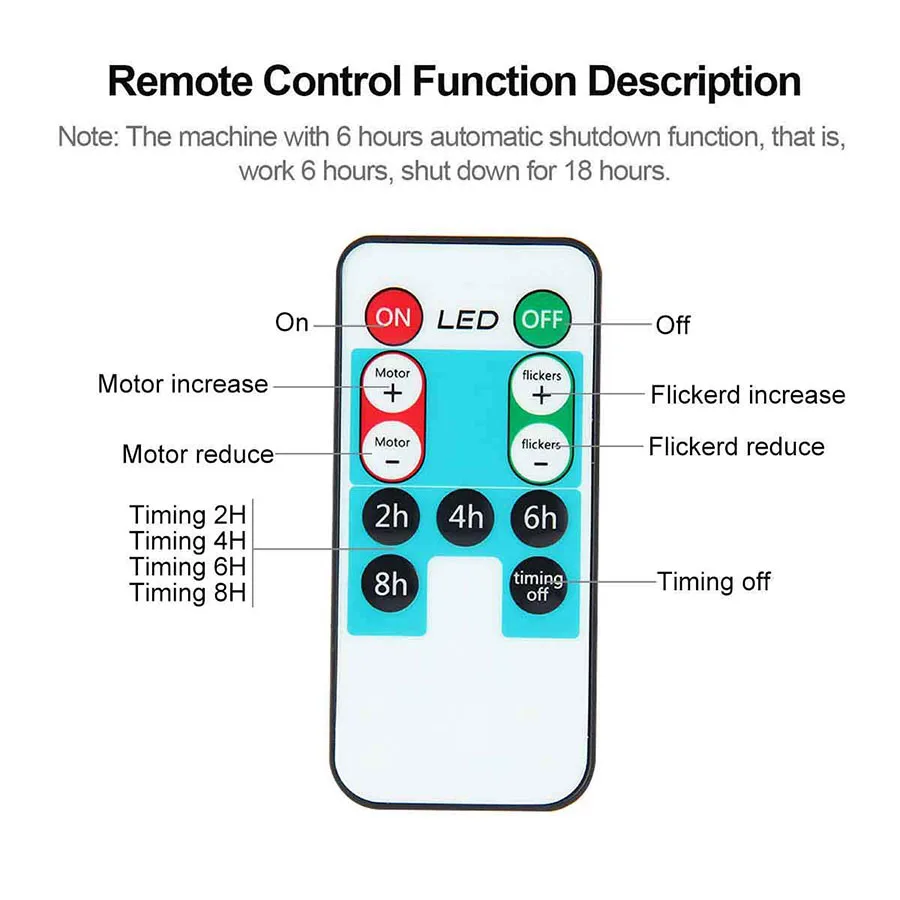 Remote Control Function Description

Note: The machine with 6 hours automatic shutdown function, that is, work 6 hours, shut down for 18 hours.

On
ON
LED
OFF
Off

Motor increase
Motor
+
flickers
+
Flickerd increase

Motor reduce
Motor
−
flickers
−
Flickerd reduce

Timing 2H
Timing 4H
Timing 6H
Timing 8H
2h
4h
6h
8h
timing off
Timing off