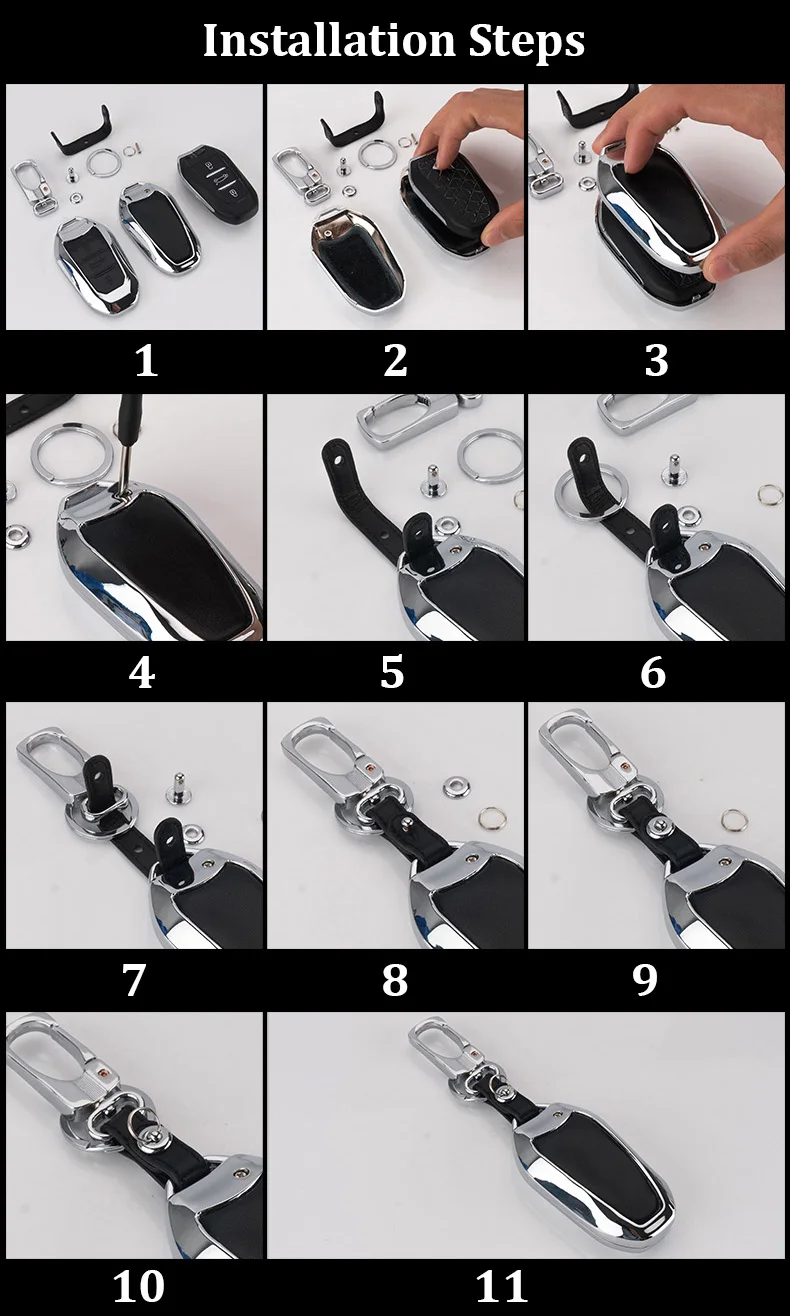 Installation Steps

1

2

3

4

5

6

7

8

9

10

11