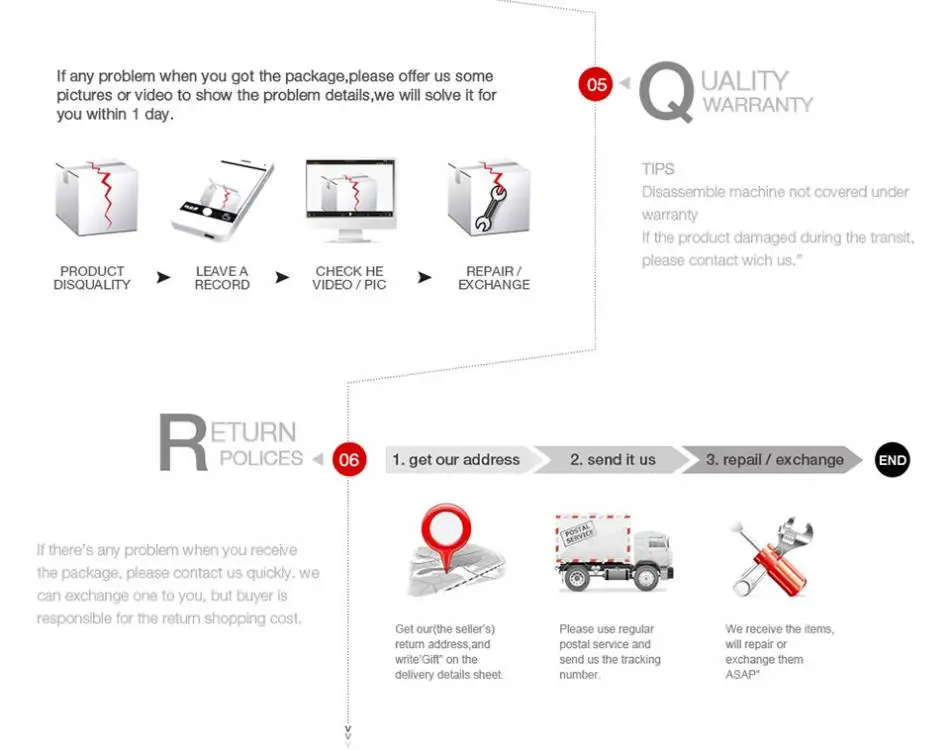 If any problem when you got the package,please offer us some pictures or video to show the problem details,we will solve it for you within 1 day.

05 QUALITY WARRANTY

TIPS
Disassemble machine not covered under warranty
If the product damaged during the transit, please contact wich us."

PRODUCT DISQUALITY
LEAVE A RECORD
CHECK HE VIDEO / PIC
REPAIR / EXCHANGE

RETURN POLICES 06
1. get our address
2. send it us
3. repail / exchange
END

If there's any problem when you receive the package, please contact us quickly. we can exchange one to you, but buyer is responsible for the return shopping cost.

POSTAL SERVICE

Get our(the seller's) return address,and write'Gift" on the delivery details sheet.

Please use regular postal service and send us the tracking number.

We receive the items, will repair or exchange them ASAP"