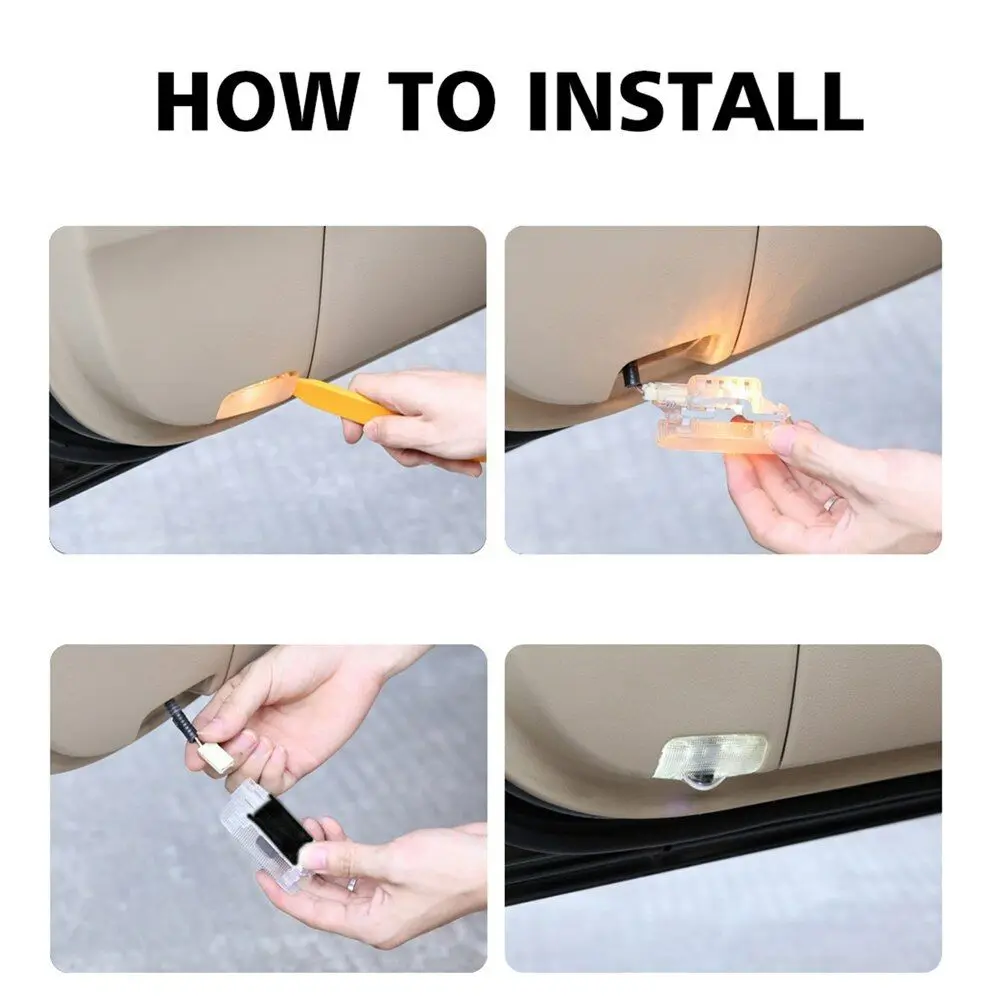 HOW TO INSTALL